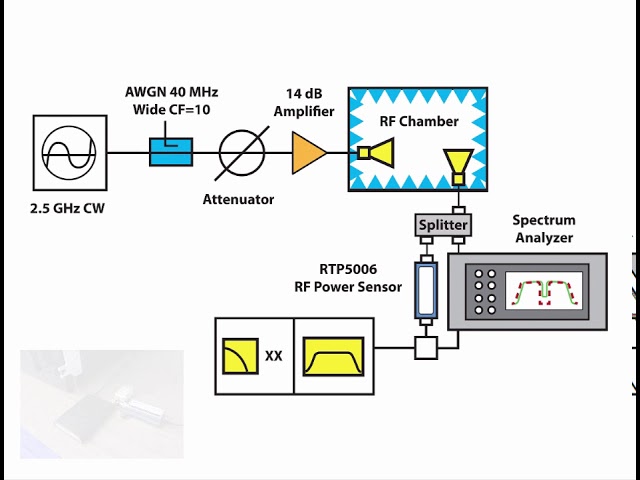 AWGN 40 MHz
Wide CF=10

14 dB
Amplifier

RF Chamber

2.5 GHz CW

Attenuator

Splitter

Spectrum
Analyzer

RTP5006
RF Power Sensor

XX