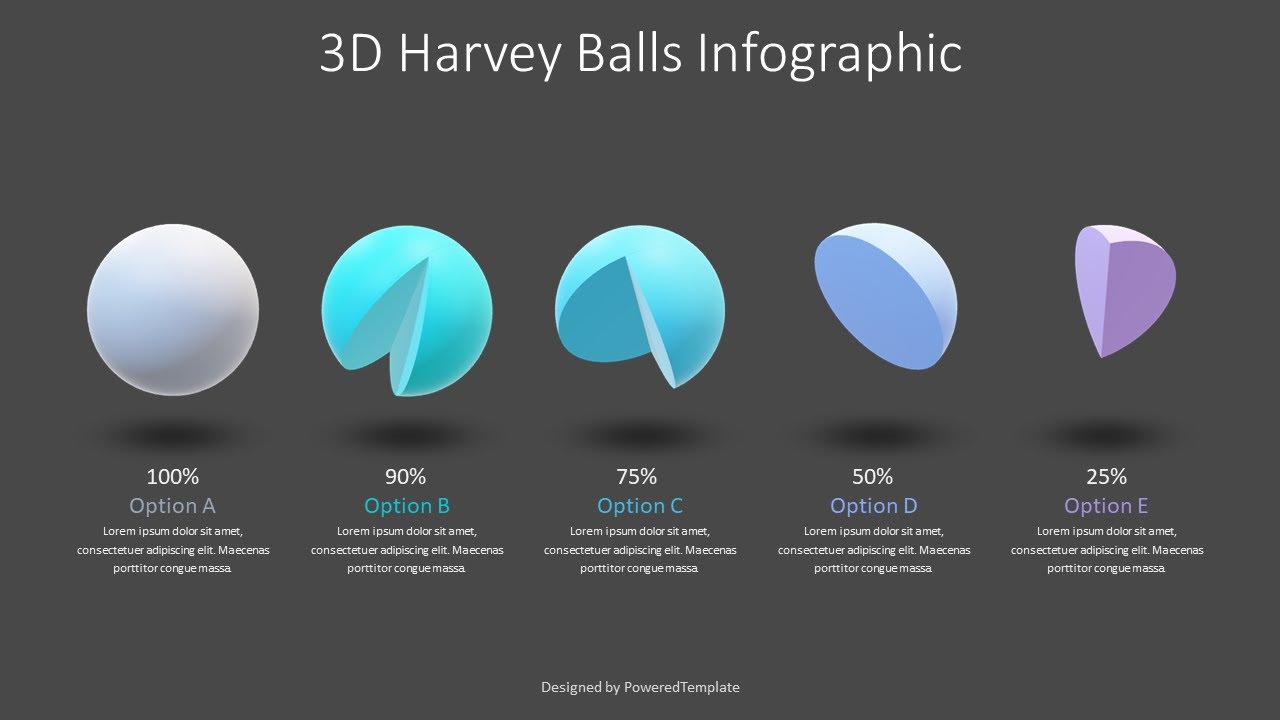 3D Harvey Balls Infographic

100%
Option A
Lorem ipsum dolor sit amet, consectetuer adipiscing elit. Maecenas porttitor congue massa.

90%
Option B
Lorem ipsum dolor sit amet, consectetuer adipiscing elit. Maecenas porttitor congue massa.

75%
Option C
Lorem ipsum dolor sit amet, consectetuer adipiscing elit. Maecenas porttitor congue massa.

50%
Option D
Lorem ipsum dolor sit amet, consectetuer adipiscing elit. Maecenas porttitor congue massa.

25%
Option E
Lorem ipsum dolor sit amet, consectetuer adipiscing elit. Maecenas porttitor congue massa.

Designed by PoweredTemplate