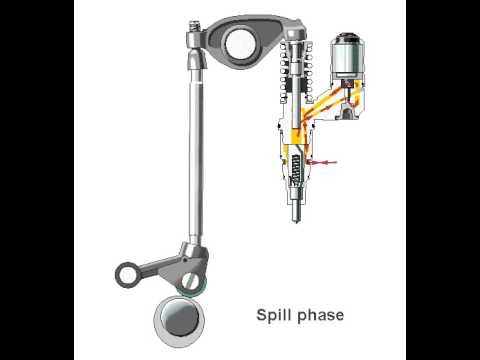 Spill phase