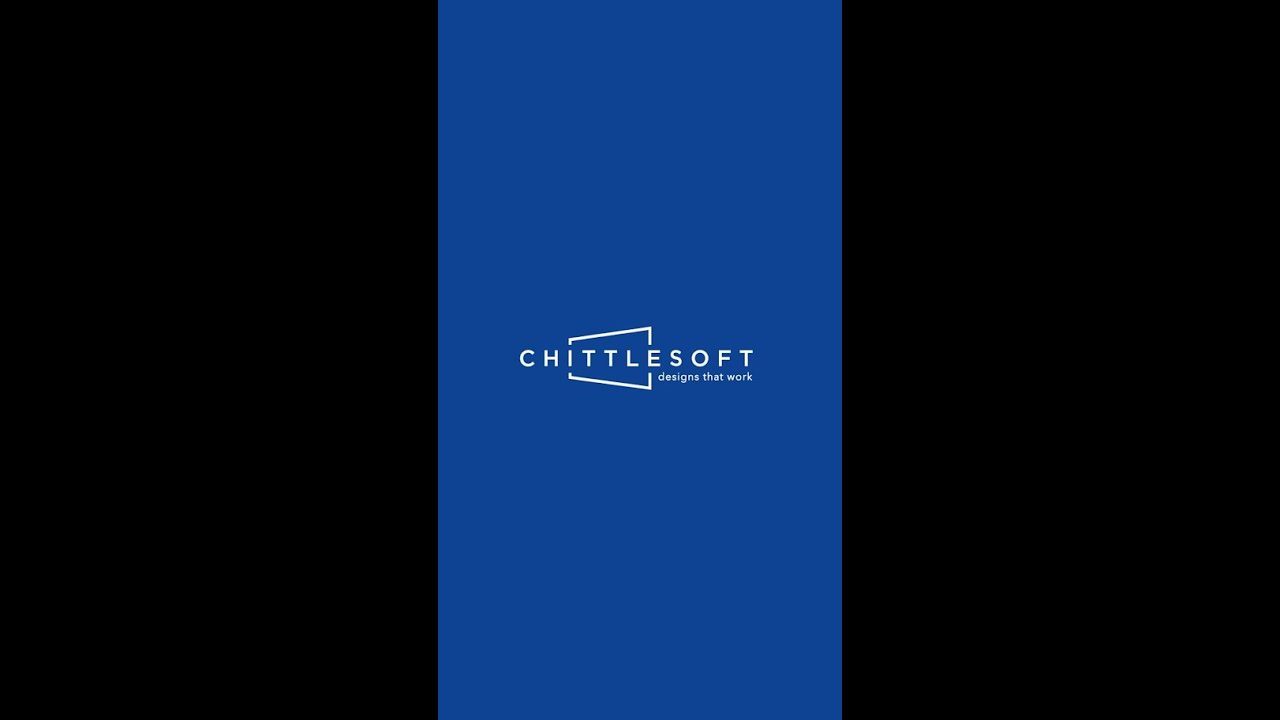 CHITTLESOFT
designs that work