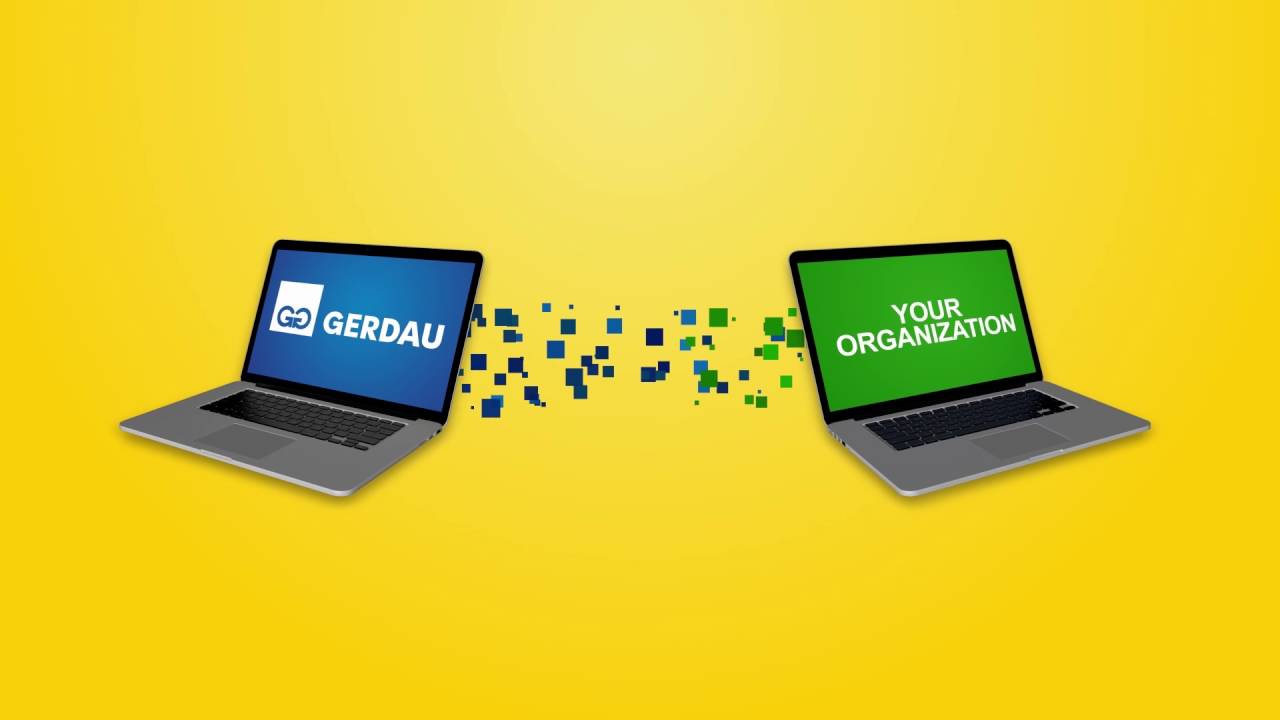 GG GERDAU

YOUR ORGANIZATION