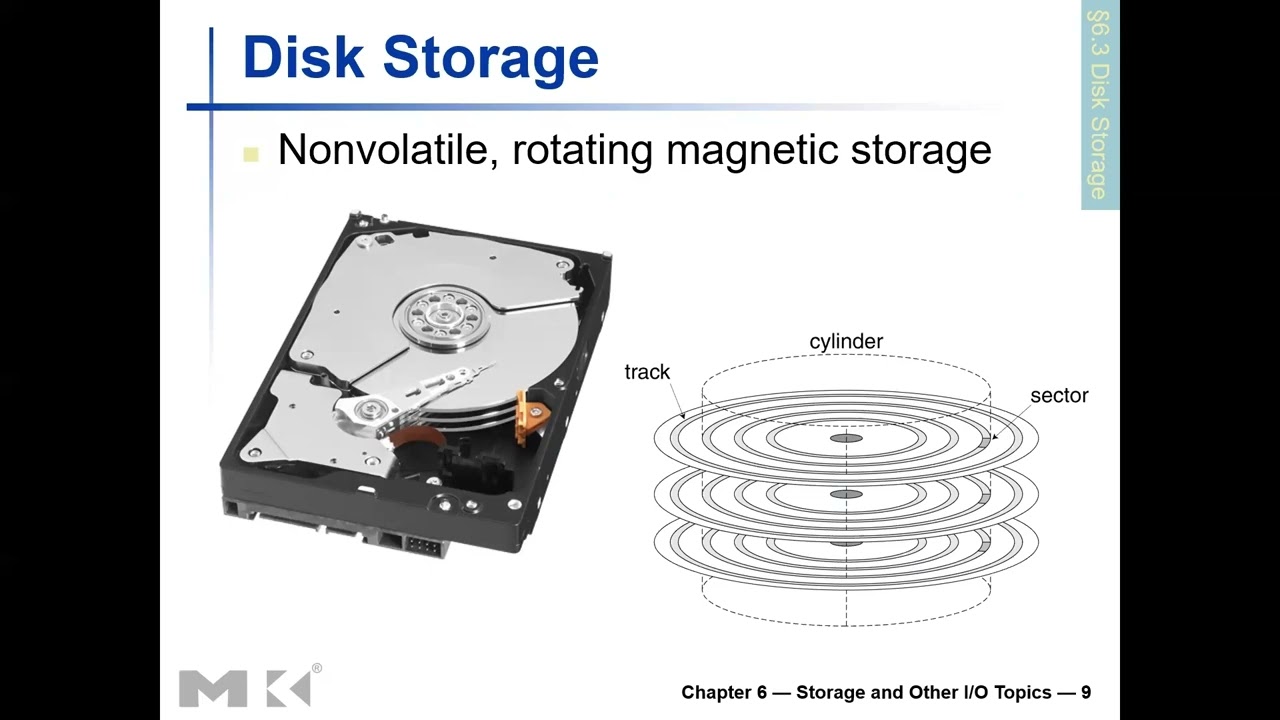 Disk Storage

§6.3 Disk Storage

Nonvolatile, rotating magnetic storage

cylinder
track
sector

MK®

Chapter 6 — Storage and Other I/O Topics — 9