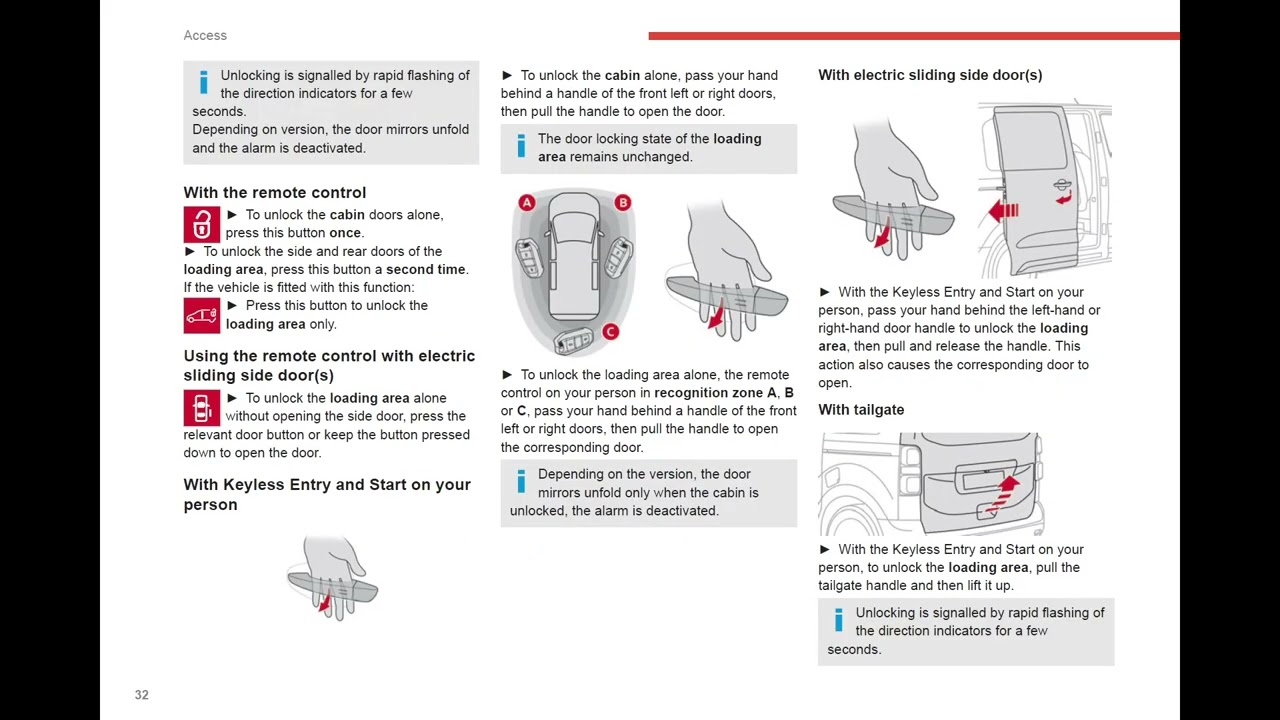 Access

Unlocking is signalled by rapid flashing of the direction indicators for a few seconds.
Depending on version, the door mirrors unfold and the alarm is deactivated.

With the remote control

► To unlock the cabin doors alone, press this button once.
► To unlock the side and rear doors of the loading area, press this button a second time.
If the vehicle is fitted with this function:
► Press this button to unlock the loading area only.

Using the remote control with electric sliding side door(s)

► To unlock the loading area alone without opening the side door, press the relevant door button or keep the button pressed down to open the door.

With Keyless Entry and Start on your person

► To unlock the cabin alone, pass your hand behind a handle of the front left or right doors, then pull the handle to open the door.

The door locking state of the loading area remains unchanged.

A
B
C

► To unlock the loading area alone, the remote control on your person in recognition zone A, B or C, pass your hand behind a handle of the front left or right doors, then pull the handle to open the corresponding door.

Depending on the version, the door mirrors unfold only when the cabin is unlocked, the alarm is deactivated.

With electric sliding side door(s)

► With the Keyless Entry and Start on your person, pass your hand behind the left-hand or right-hand door handle to unlock the loading area, then pull and release the handle. This action also causes the corresponding door to open.

With tailgate

► With the Keyless Entry and Start on your person, to unlock the loading area, pull the tailgate handle and then lift it up.

Unlocking is signalled by rapid flashing of the direction indicators for a few seconds.

32