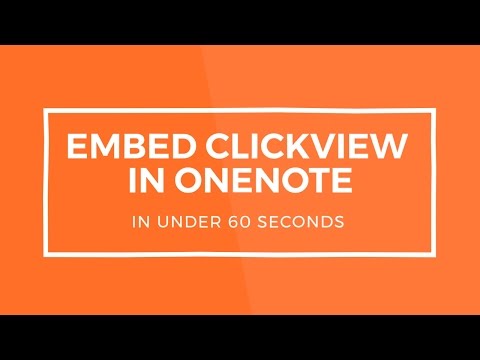 EMBED CLICKVIEW IN ONENOTE

IN UNDER 60 SECONDS