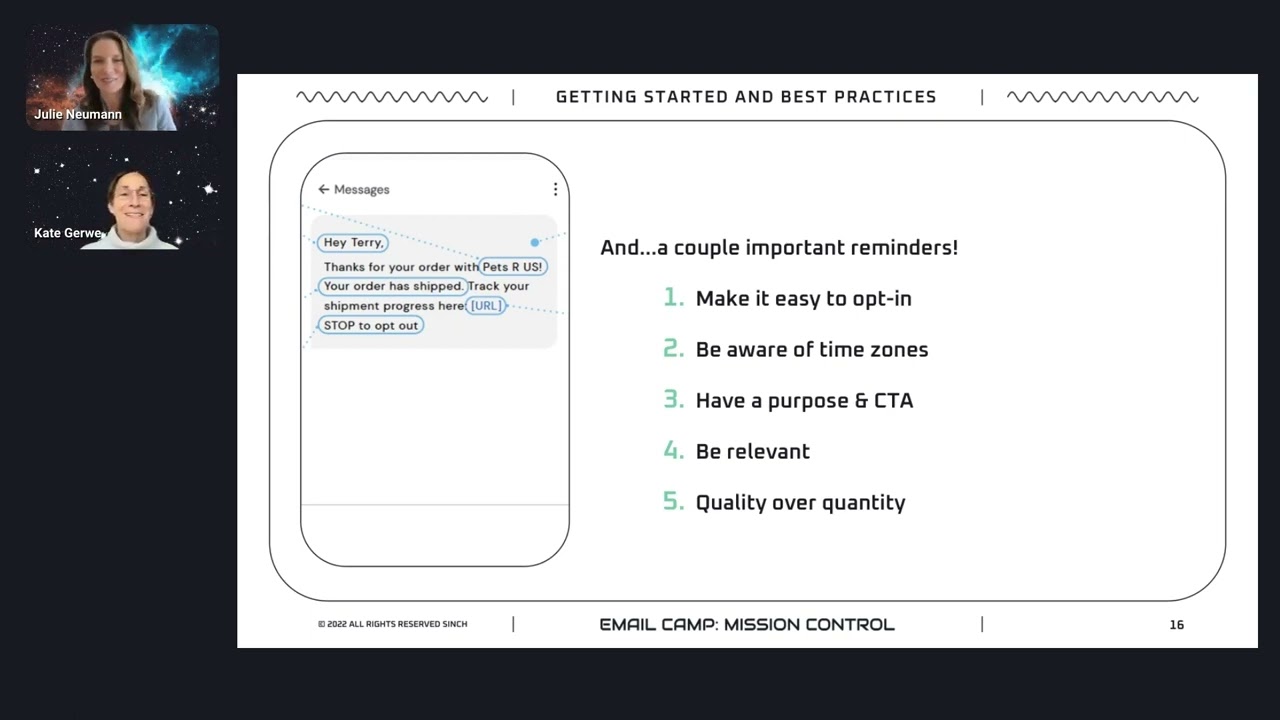 Julie Neumann

Kate Gerwe

GETTING STARTED AND BEST PRACTICES

← Messages

Hey Terry,
Thanks for your order with Pets R US!
Your order has shipped. Track your shipment progress here: [URL]
STOP to opt out

And...a couple important reminders!

1. Make it easy to opt-in
2. Be aware of time zones
3. Have a purpose & CTA
4. Be relevant
5. Quality over quantity

© 2022 ALL RIGHTS RESERVED SINCH

EMAIL CAMP: MISSION CONTROL

16