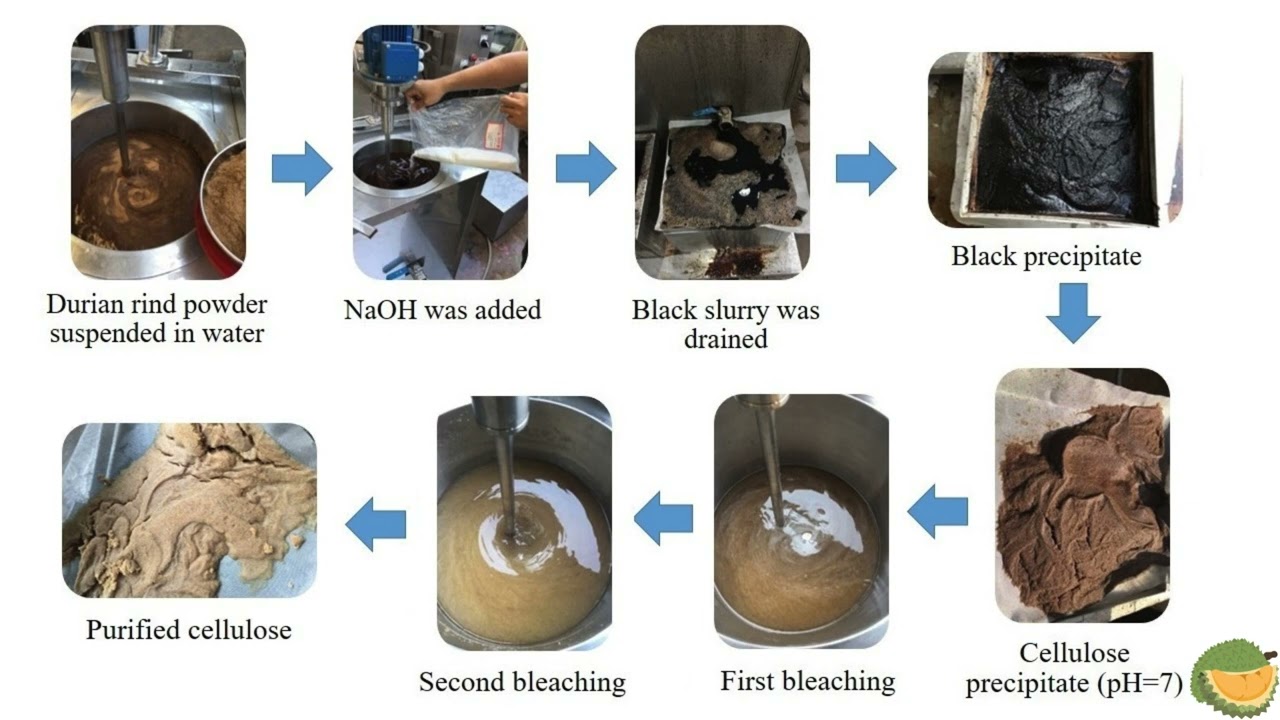 Durian rind powder suspended in water

NaOH was added

Black slurry was drained

Black precipitate

Cellulose precipitate (pH=7)

First bleaching

Second bleaching

Purified cellulose