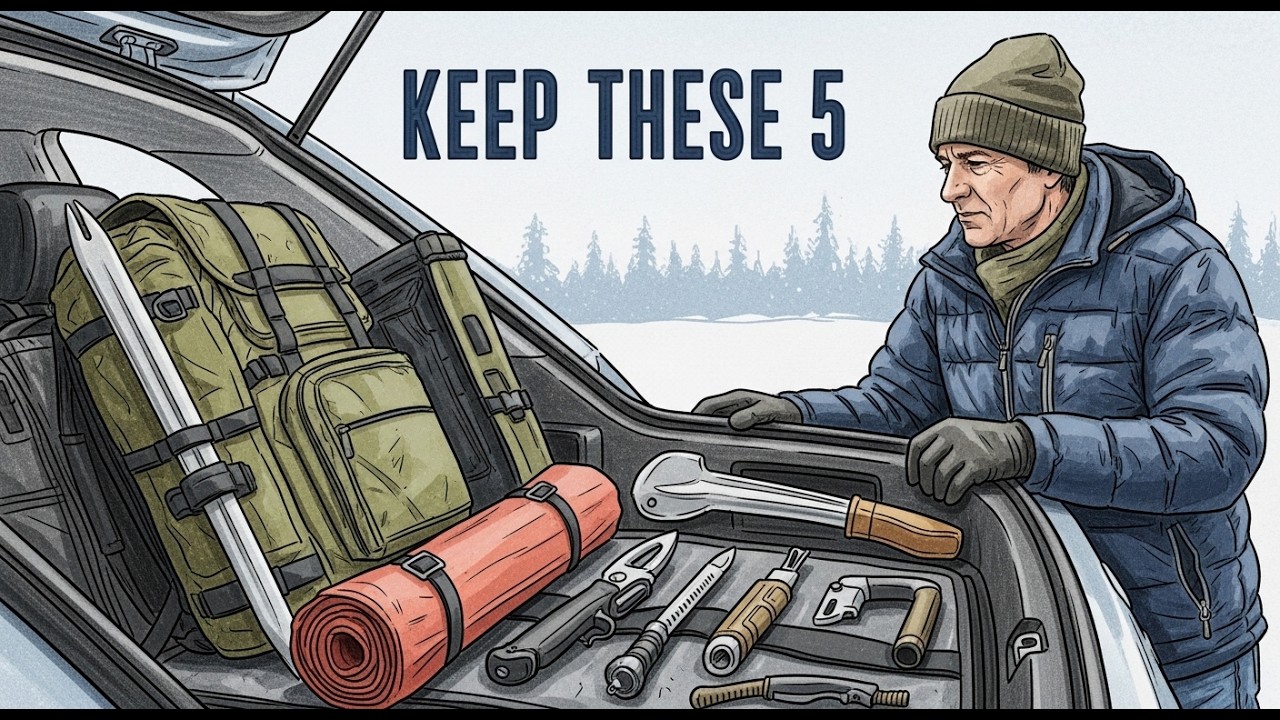 KEEP THESE 5