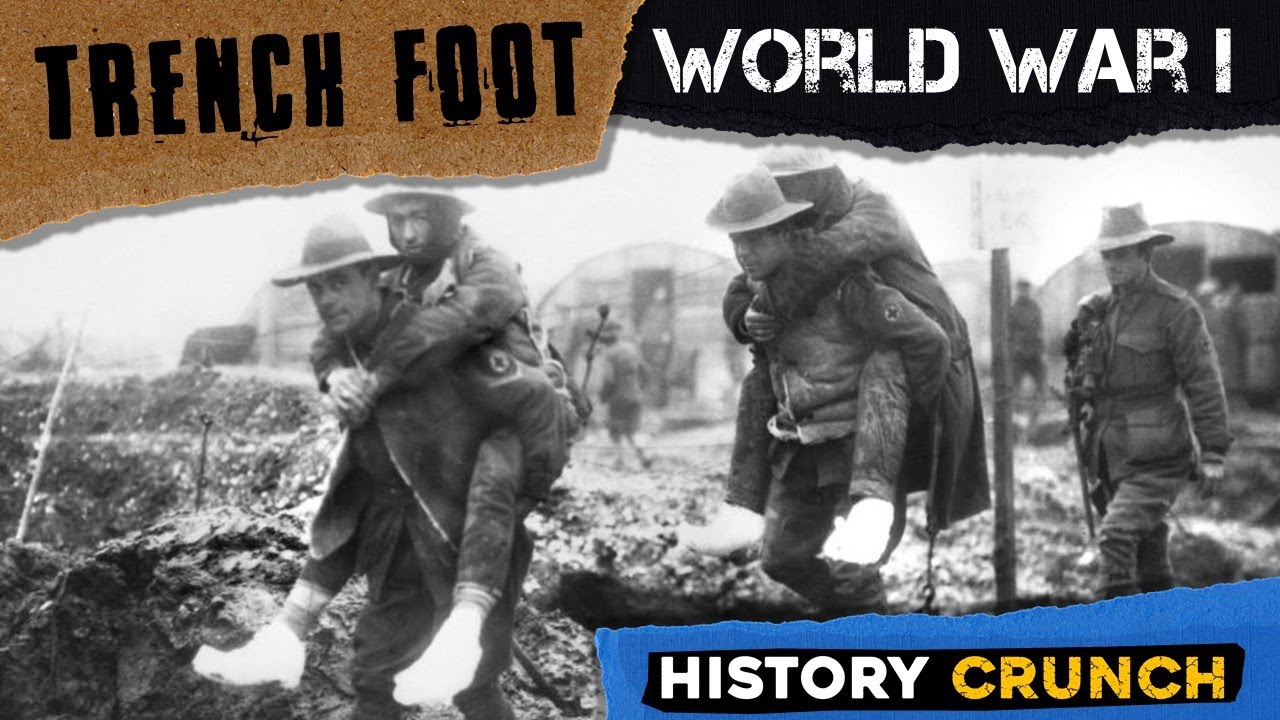 TRENCH FOOT
WORLD WAR I

HISTORY CRUNCH