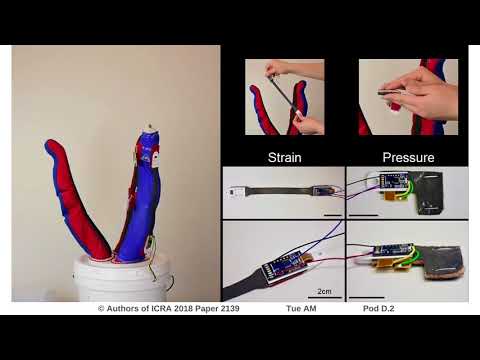 Strain

Pressure

2cm

© Authors of ICRA 2018 Paper 2139 Tue AM Pod D.2