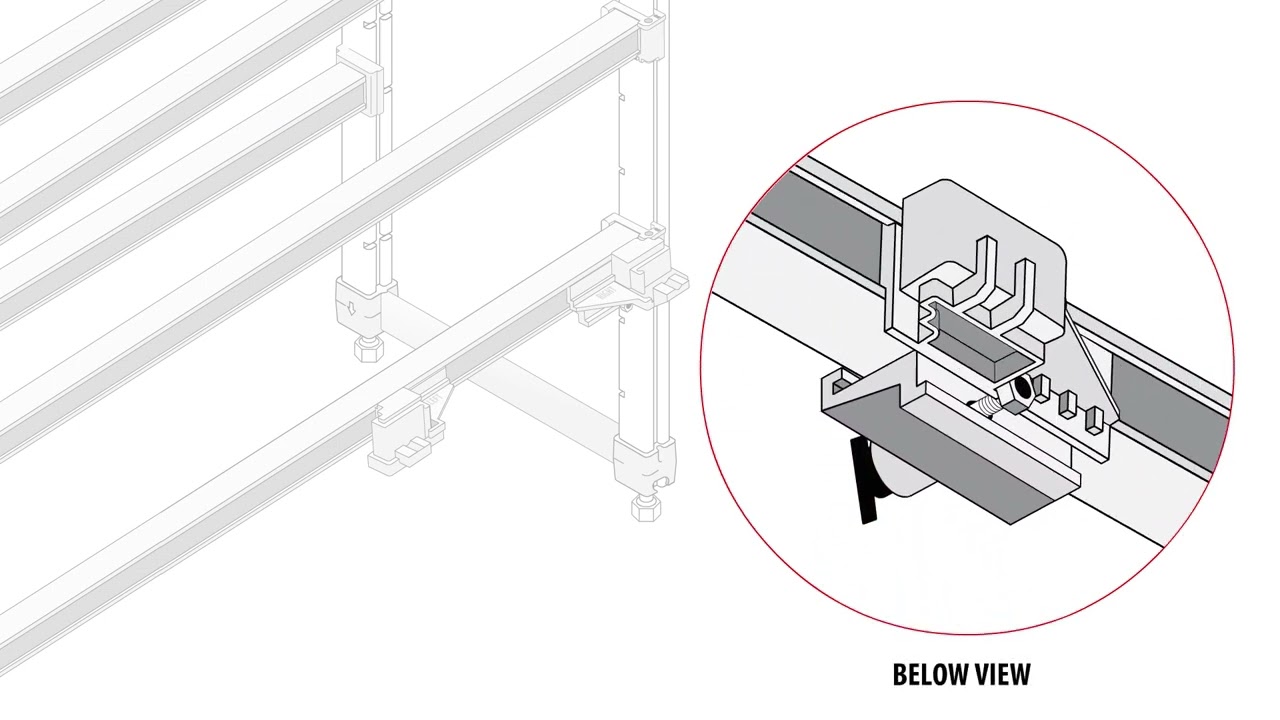 BELOW VIEW