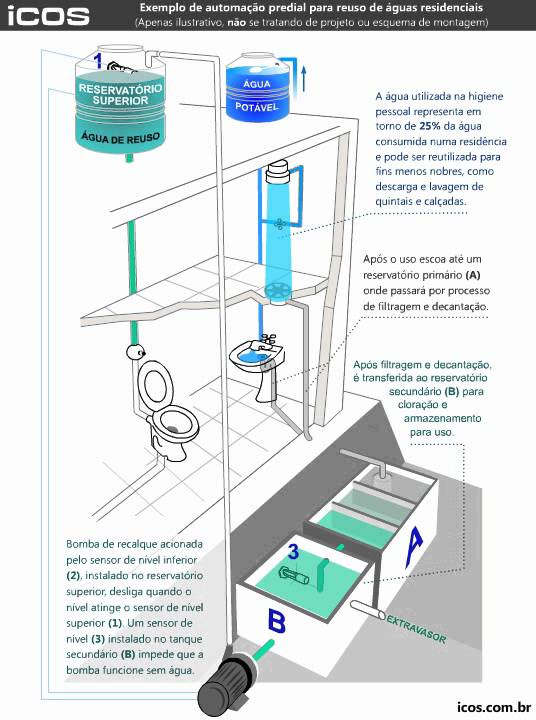 iCOS

Exemplo de automação predial para reuso de águas residenciais
(Apenas ilustrativo, não se tratando de projeto ou esquema de montagem)

1

RESERVATÓRIO SUPERIOR

ÁGUA DE REUSO

ÁGUA POTÁVEL

A água utilizada na higiene pessoal representa em torno de 25% da água consumida numa residência e pode ser reutilizada para fins menos nobres, como descarga e lavagem de quintais e calçadas.

Após o uso escoa até um reservatório primário (A) onde passará por processo de filtragem e decantação.

Após filtragem e decantação, é transferida ao reservatório secundário (B) para cloração e armazenamento para uso.

A

3

B

EXTRAVASOR

Bomba de recalque acionada pelo sensor de nível inferior (2), instalado no reservatório superior, desliga quando o nível atinge o sensor de nível superior (1). Um sensor de nível (3) instalado no tanque secundário (B) impede que a bomba funcione sem água.

icos.com.br