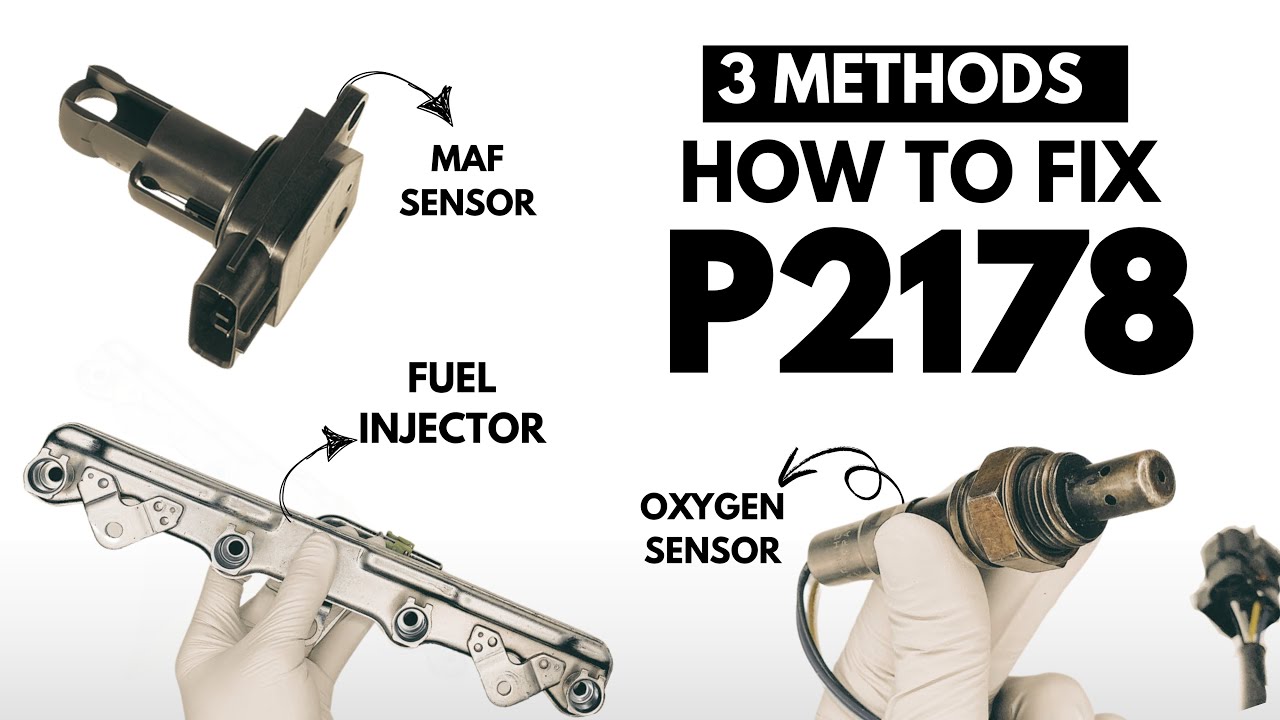 3 METHODS
HOW TO FIX
P2178

MAF SENSOR

FUEL INJECTOR

OXYGEN SENSOR