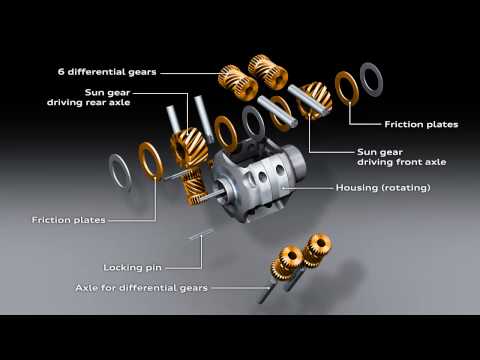 6 differential gears

Sun gear
driving rear axle

Friction plates

Sun gear
driving front axle

Housing (rotating)

Friction plates

Locking pin

Axle for differential gears