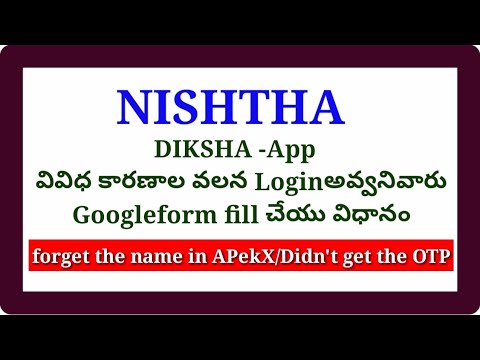 NISHTHA

DIKSHA -App
వివిధ కారణాల వలన Loginఅవ్వనివారు
Googleform fill చేయు విధానం

forget the name in APekX/Didn't get the OTP