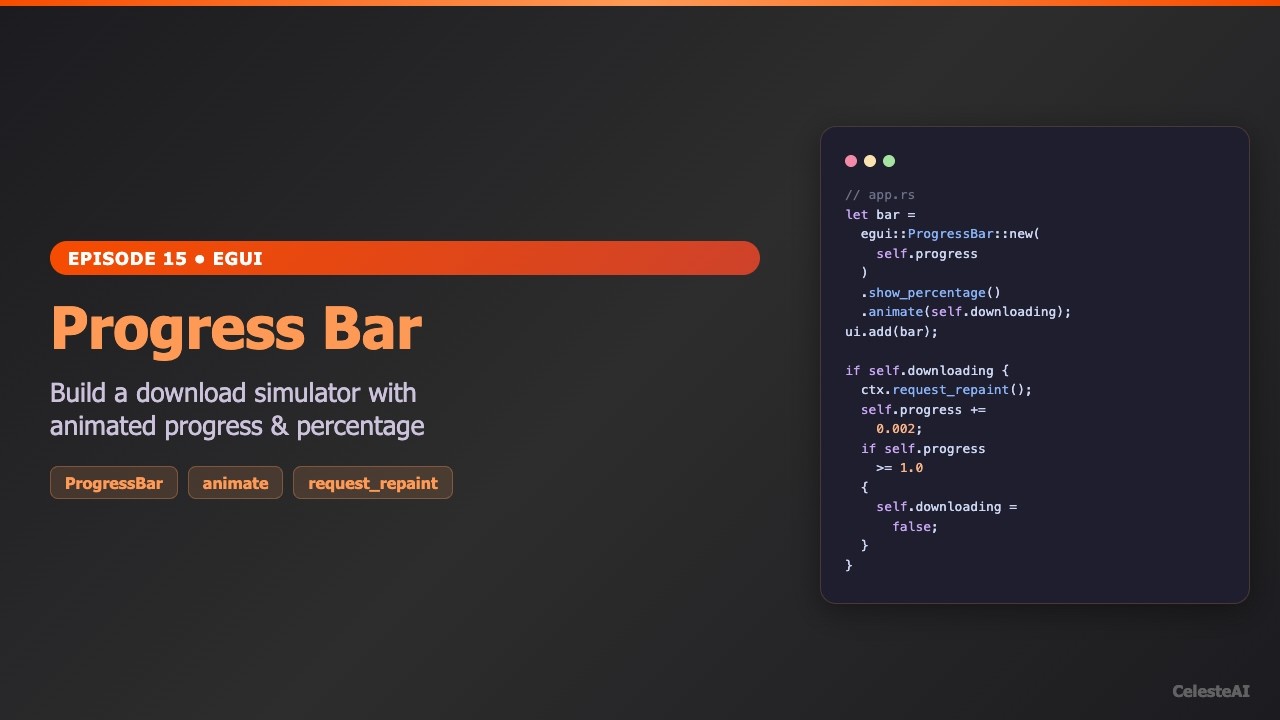 EPISODE 15 • EGUI

Progress Bar

Build a download simulator with animated progress & percentage

ProgressBar animate request_repaint

// app.rs
let bar =
  egui::ProgressBar::new(
    self.progress
  )
  .show_percentage()
  .animate(self.downloading);
ui.add(bar);

if self.downloading {
  ctx.request_repaint();
  self.progress +=
    0.002;
  if self.progress
    >= 1.0
  {
    self.downloading =
      false;
  }
}

CelesteAI