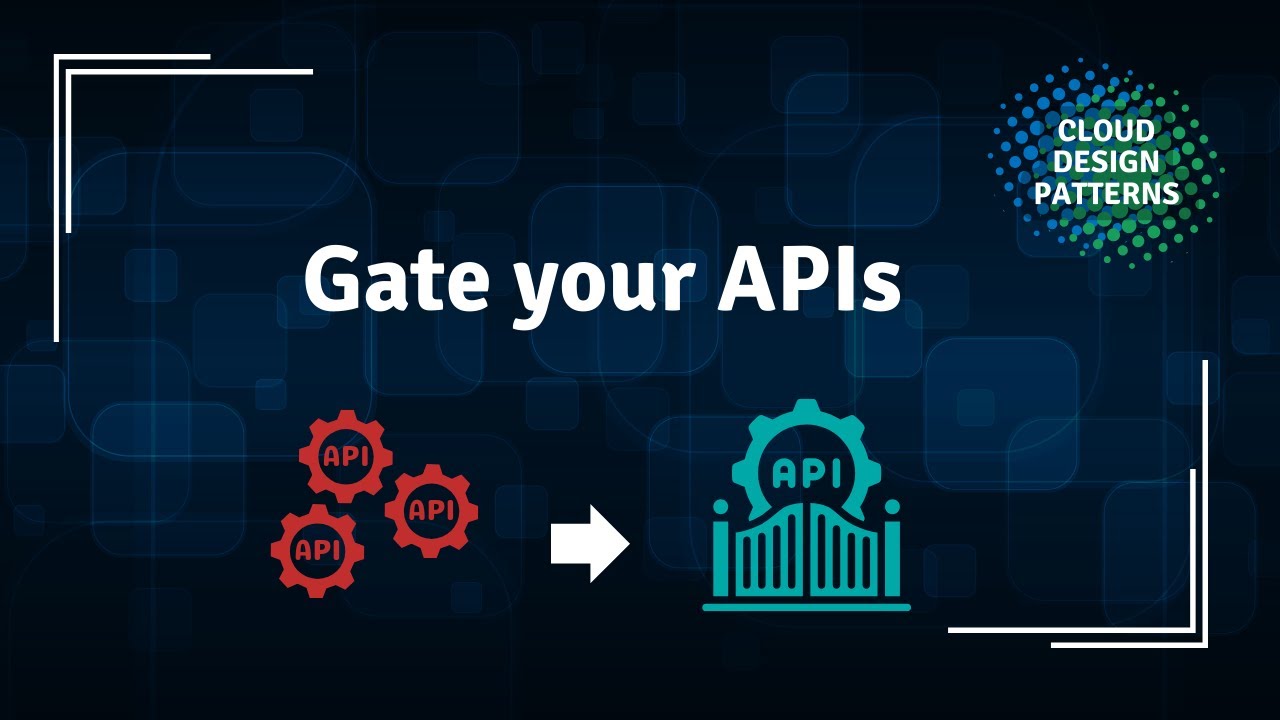 CLOUD DESIGN PATTERNS

Gate your APIs

API
API
API

API