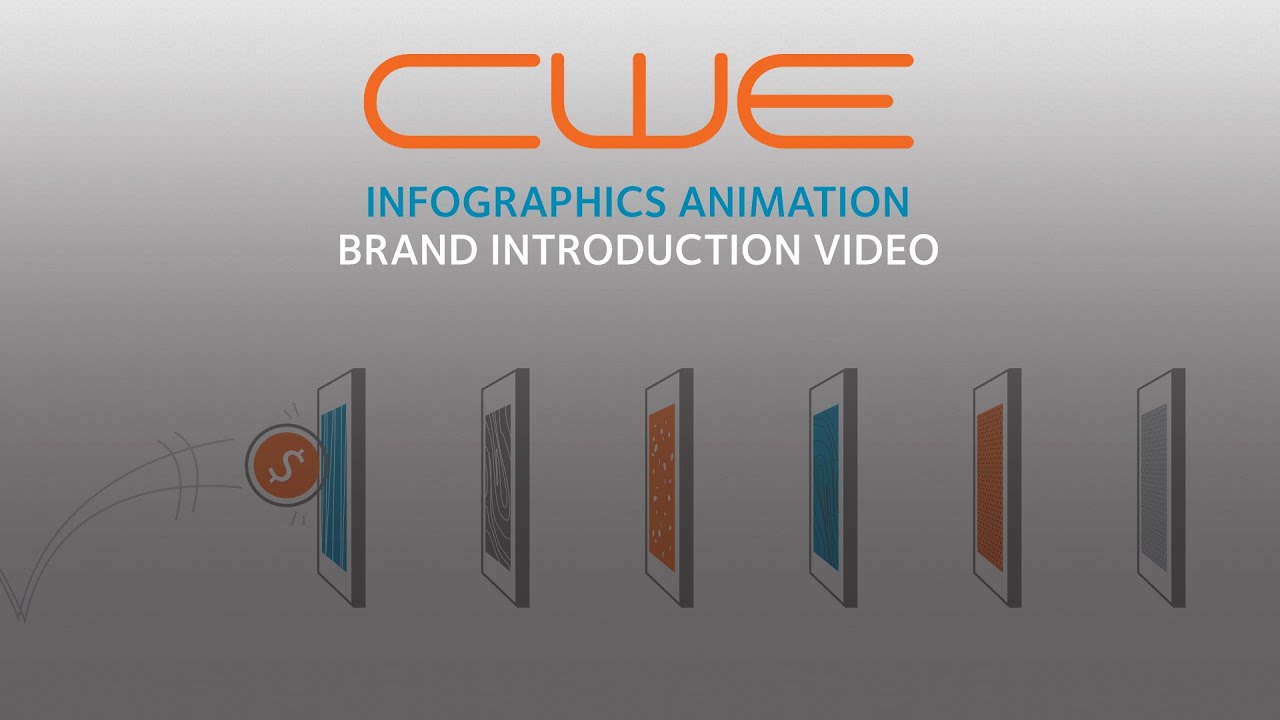 CWE

INFOGRAPHICS ANIMATION
BRAND INTRODUCTION VIDEO

$