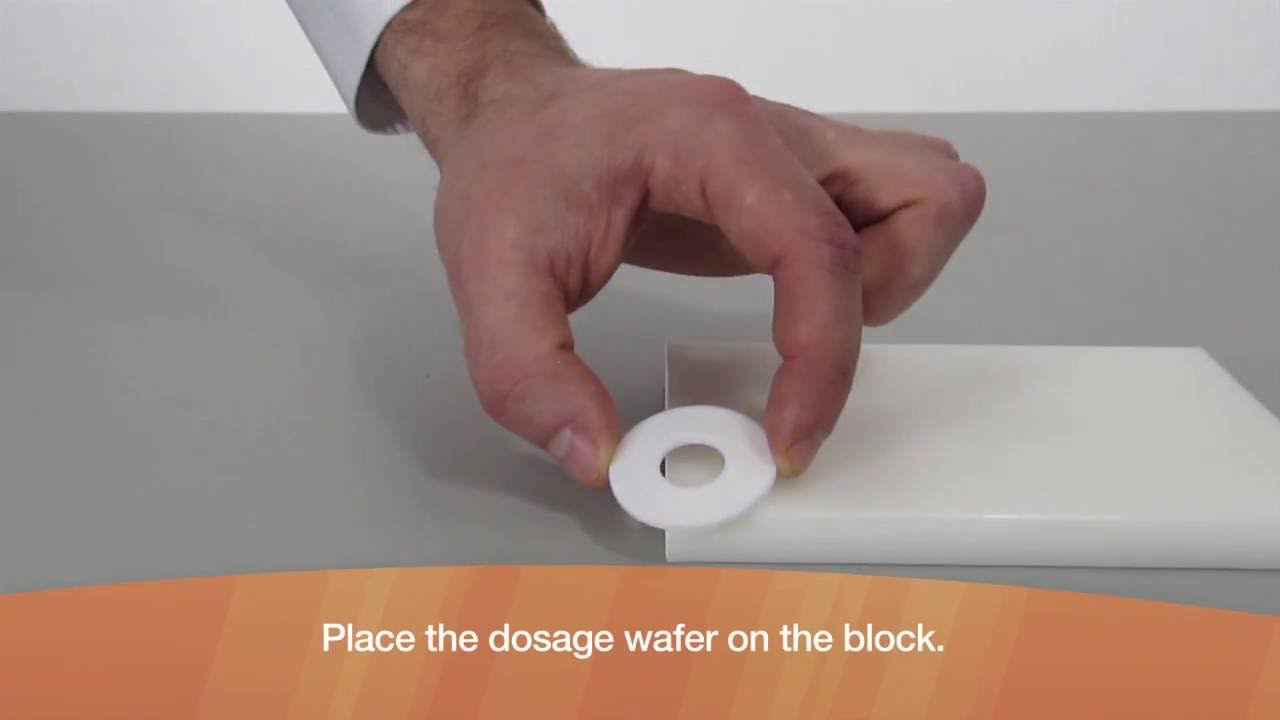 Place the dosage wafer on the block.