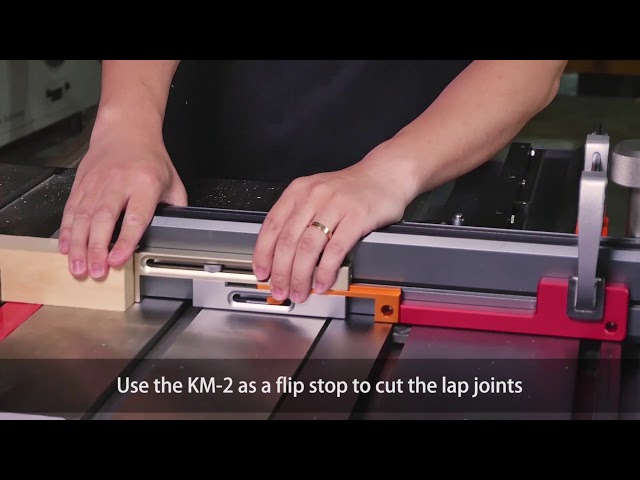 Use the KM-2 as a flip stop to cut the lap joints