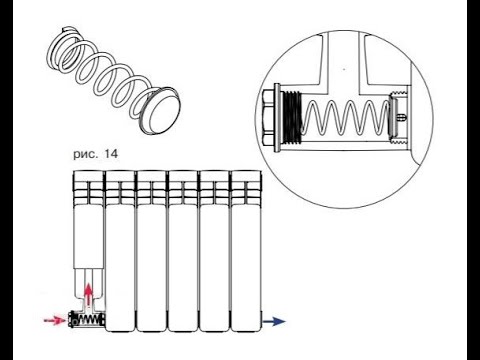 рис. 14