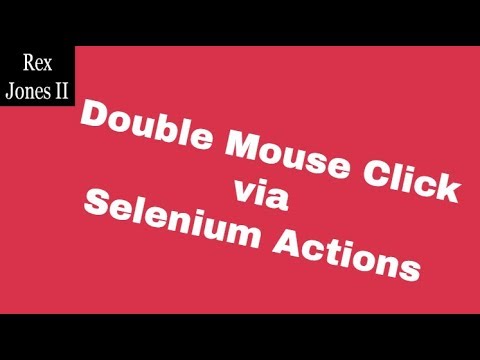 Rex
Jones II

Double Mouse Click
via
Selenium Actions