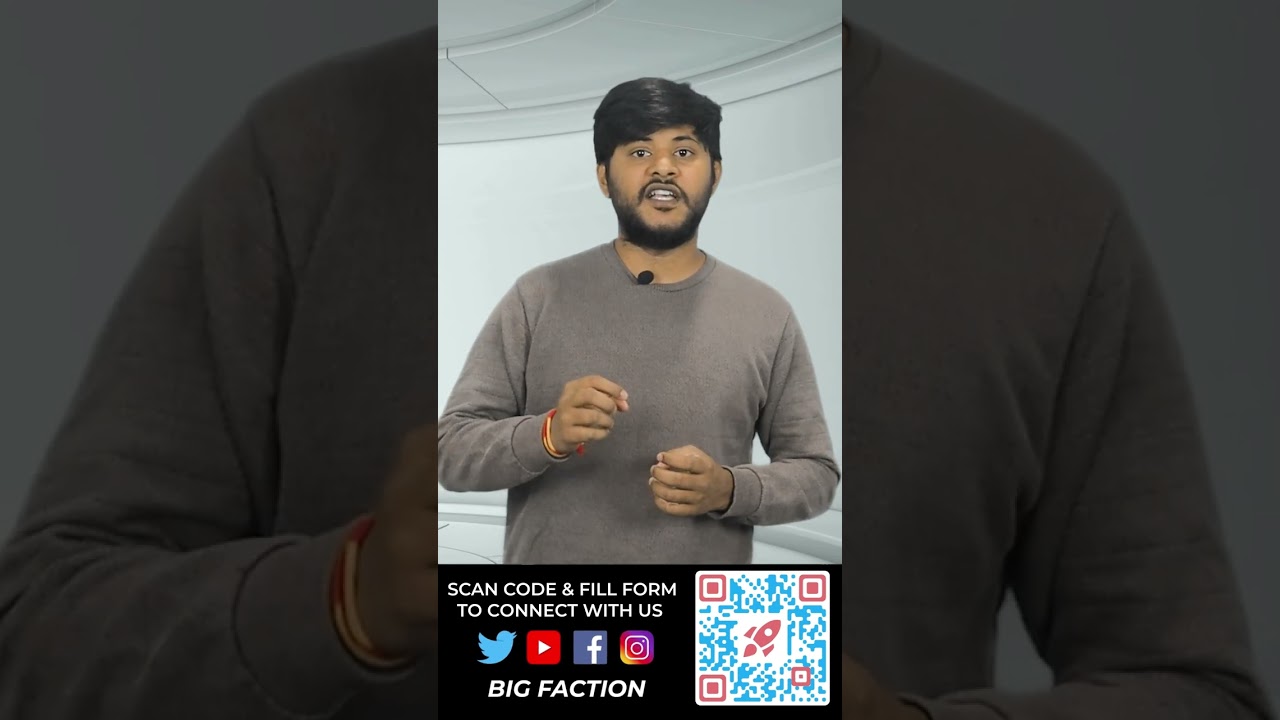 SCAN CODE & FILL FORM TO CONNECT WITH US

BIG FACTION