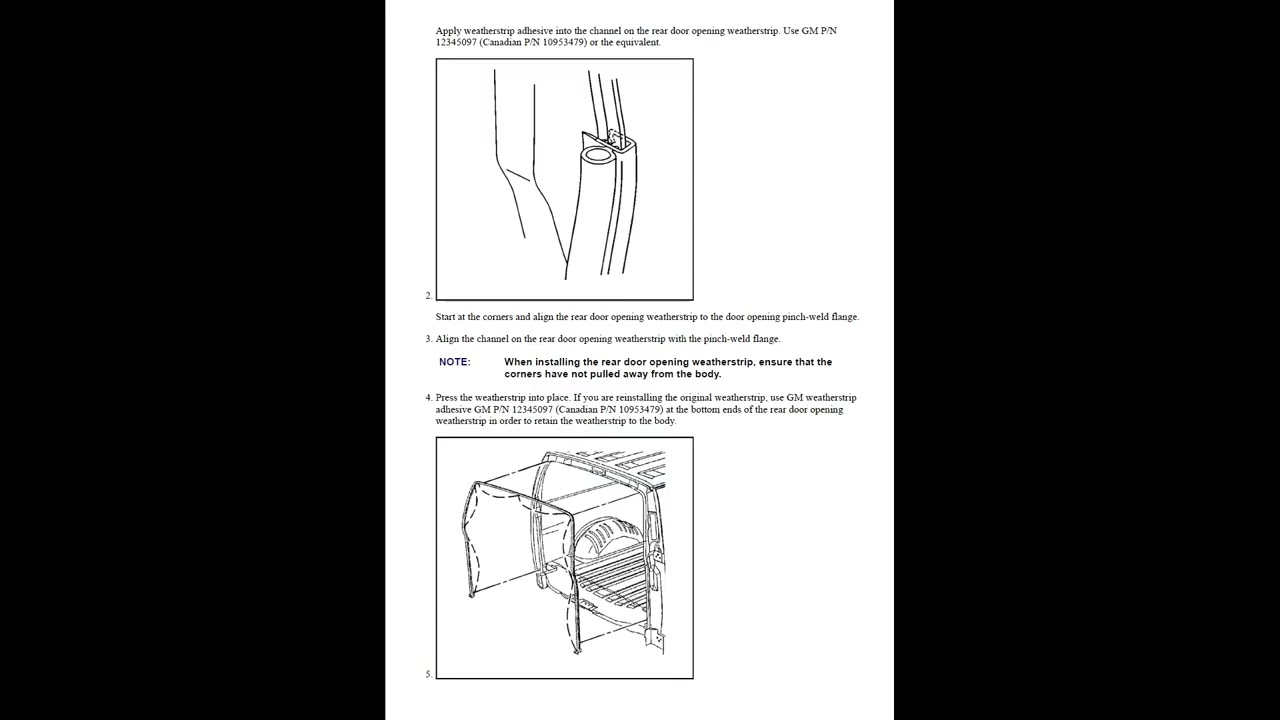 Apply weatherstrip adhesive into the channel on the rear door opening weatherstrip. Use GM P/N 12345097 (Canadian P/N 10953479) or the equivalent.

2.

Start at the corners and align the rear door opening weatherstrip to the door opening pinch-weld flange.

3. Align the channel on the rear door opening weatherstrip with the pinch-weld flange.

NOTE: When installing the rear door opening weatherstrip, ensure that the corners have not pulled away from the body.

4. Press the weatherstrip into place. If you are reinstalling the original weatherstrip, use GM weatherstrip adhesive GM P/N 12345097 (Canadian P/N 10953479) at the bottom ends of the rear door opening weatherstrip in order to retain the weatherstrip to the body.

5.