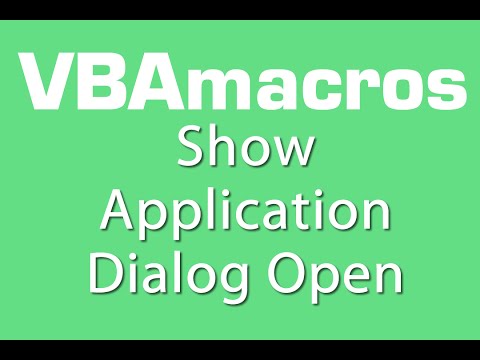 VBAmacros
Show
Application
Dialog Open