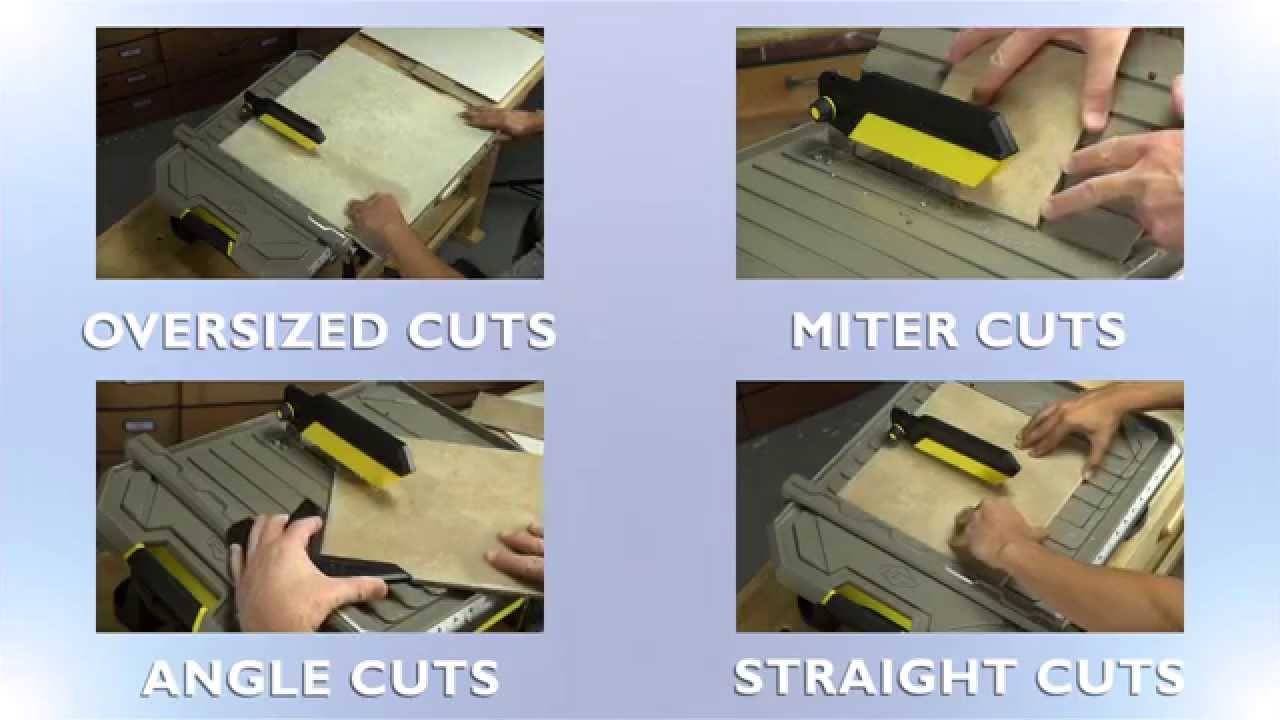 OVERSIZED CUTS

MITER CUTS

ANGLE CUTS

STRAIGHT CUTS