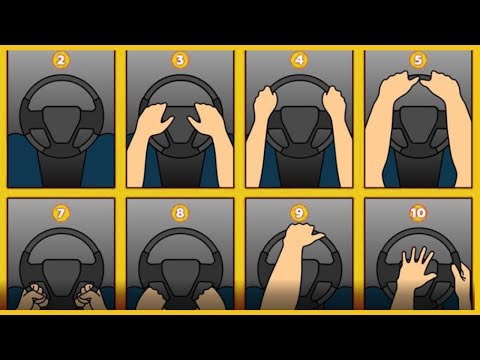 2

3

4

5

7

8

9

10