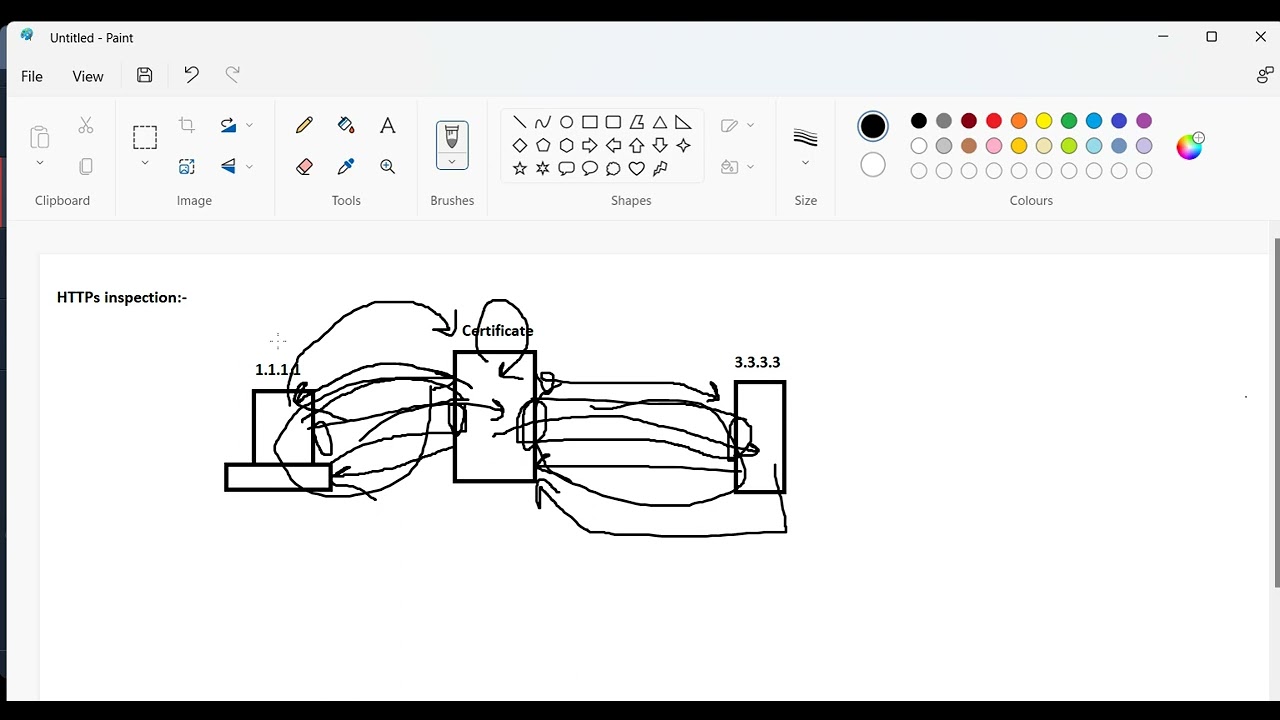 Untitled - Paint

File View

Clipboard Image Tools Brushes Shapes Size Colours

HTTPs inspection:-

Certificate

1.1.1.1

3.3.3.3