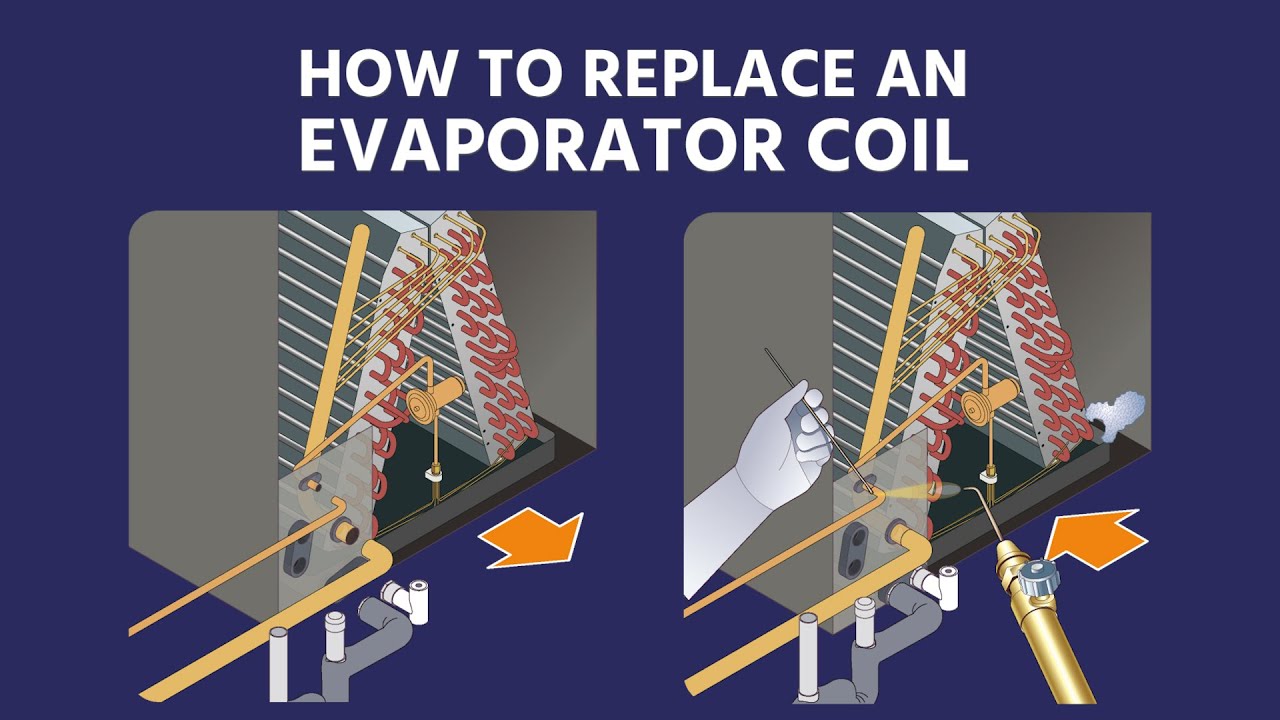 HOW TO REPLACE AN EVAPORATOR COIL