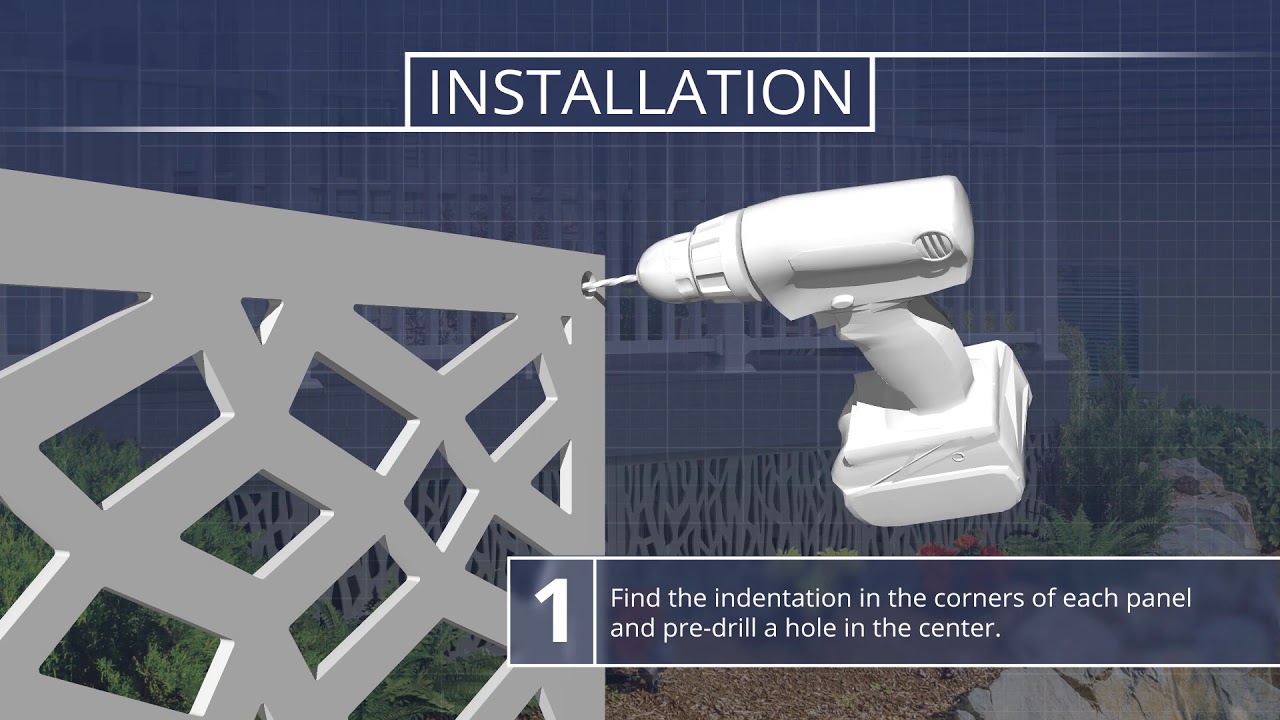 INSTALLATION

1

Find the indentation in the corners of each panel and pre-drill a hole in the center.