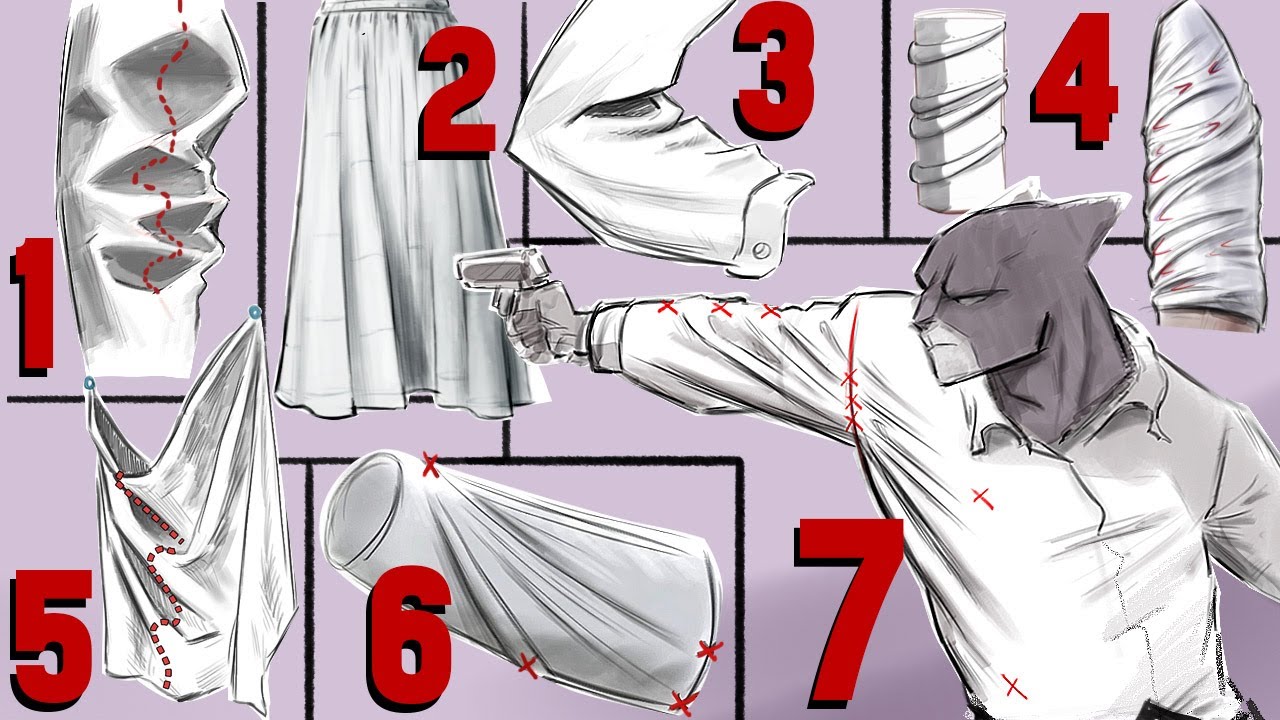 1
2
3
4
5
6
7