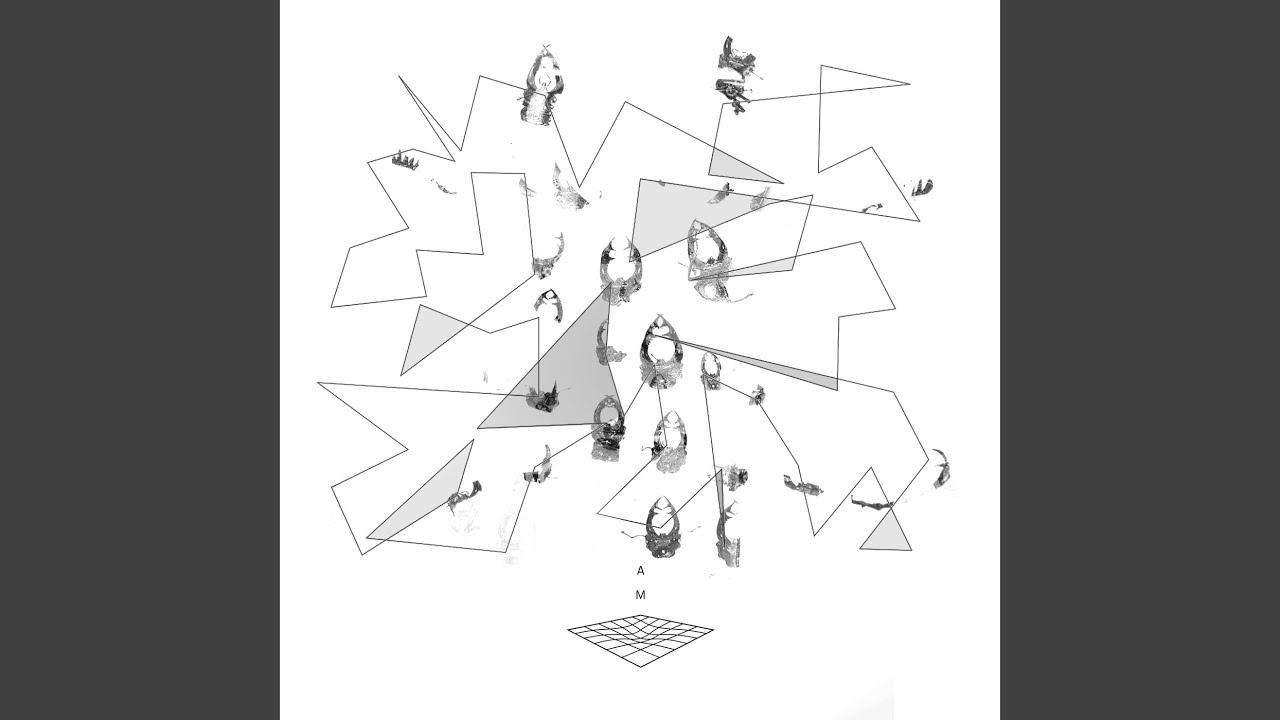 A

M