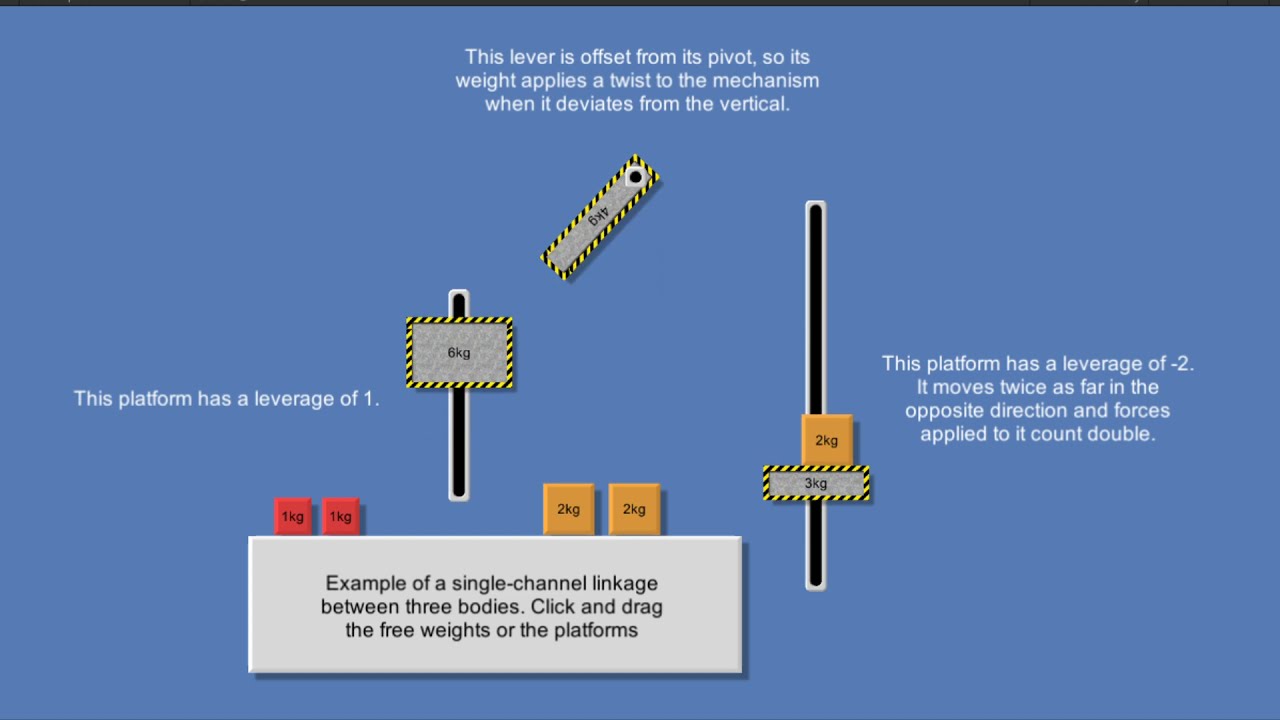 This lever is offset from its pivot, so its weight applies a twist to the mechanism when it deviates from the vertical.

4kg

6kg

This platform has a leverage of 1.

This platform has a leverage of -2. It moves twice as far in the opposite direction and forces applied to it count double.

2kg

3kg

1kg 1kg

2kg 2kg

Example of a single-channel linkage between three bodies. Click and drag the free weights or the platforms