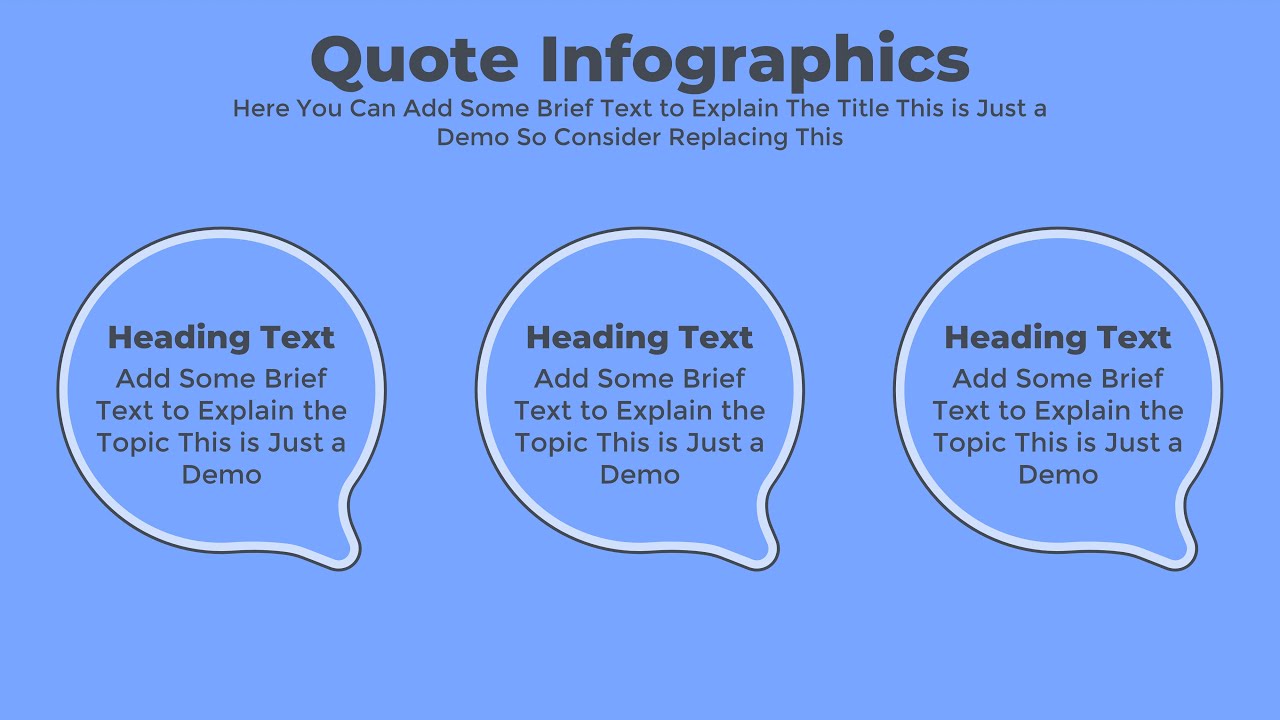 Quote Infographics

Here You Can Add Some Brief Text to Explain The Title This is Just a Demo So Consider Replacing This

Heading Text

Add Some Brief Text to Explain the Topic This is Just a Demo

Heading Text

Add Some Brief Text to Explain the Topic This is Just a Demo

Heading Text

Add Some Brief Text to Explain the Topic This is Just a Demo