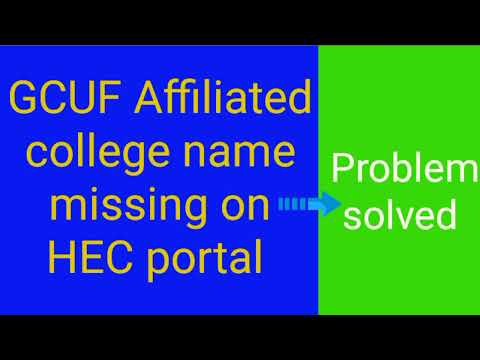 GCUF Affiliated college name missing on HEC portal

Problem solved