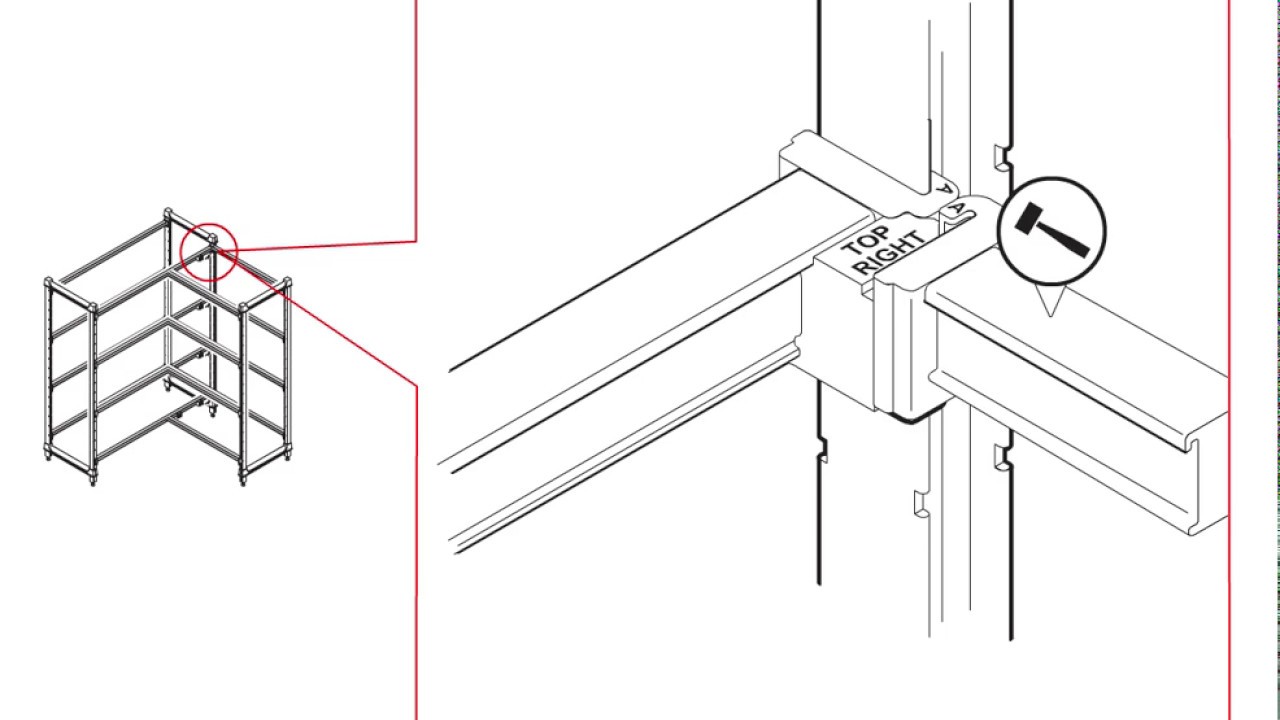 TOP RIGHT
A
A