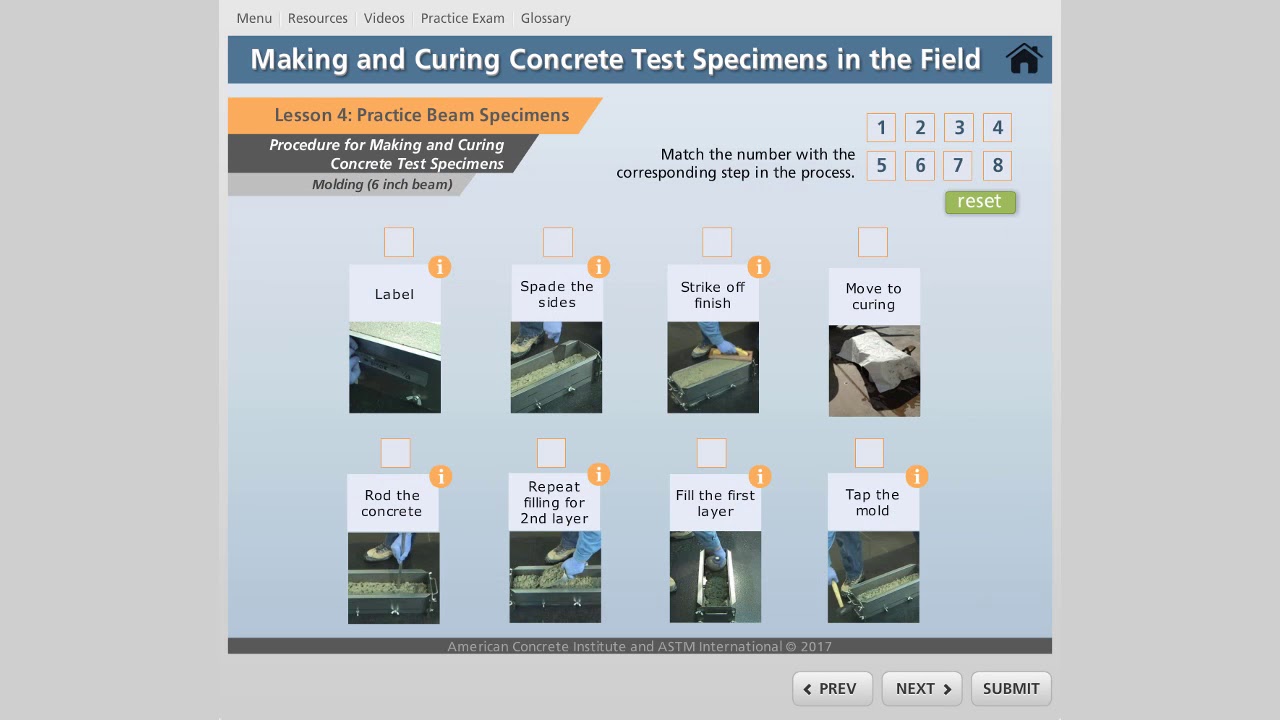 Menu | Resources | Videos | Practice Exam | Glossary

Making and Curing Concrete Test Specimens in the Field

Lesson 4: Practice Beam Specimens

Procedure for Making and Curing Concrete Test Specimens

Molding (6 inch beam)

Match the number with the corresponding step in the process.

1 2 3 4
5 6 7 8

reset

Label

Spade the sides

Strike off finish

Move to curing

Rod the concrete

Repeat filling for 2nd layer

Fill the first layer

Tap the mold

American Concrete Institute and ASTM International © 2017

PREV NEXT SUBMIT