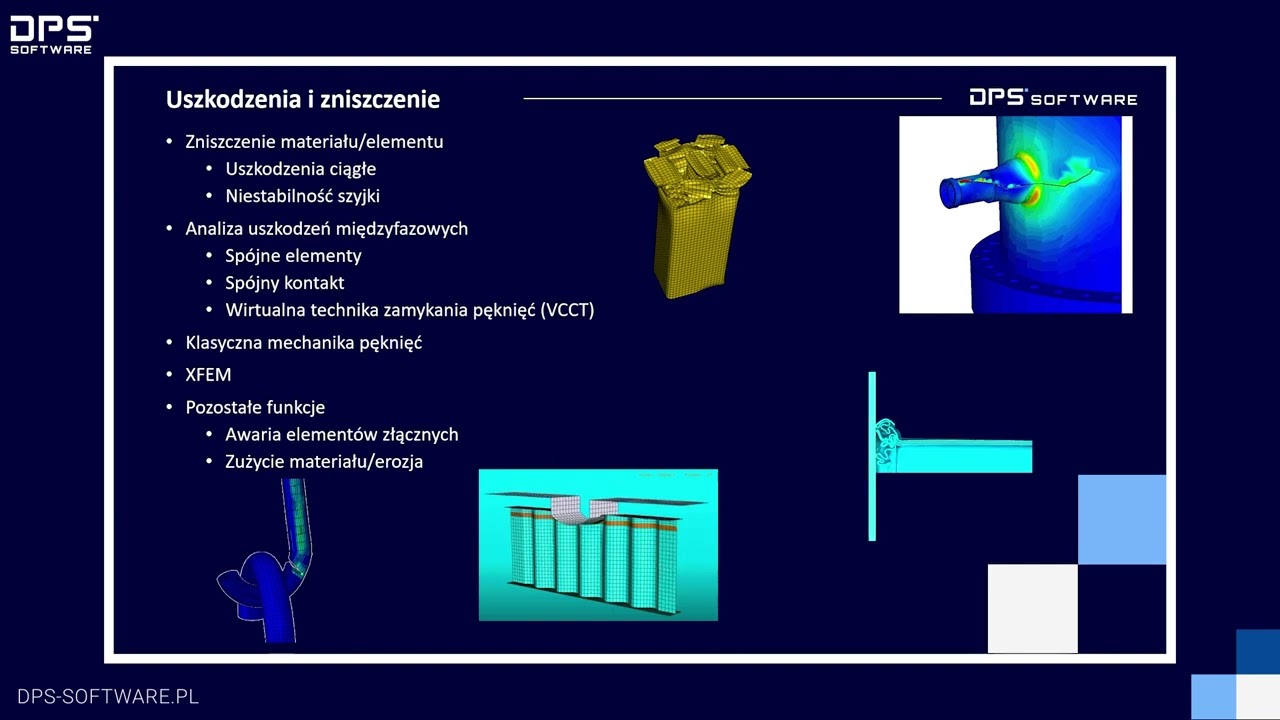 DPS SOFTWARE

Uszkodzenia i zniszczenie

DPS SOFTWARE

- Zniszczenie materiału/elementu
  - Uszkodzenia ciągłe
  - Niestabilność szyjki
- Analiza uszkodzeń międzyfazowych
  - Spójne elementy
  - Spójny kontakt
  - Wirtualna technika zamykania pęknięć (VCCT)
- Klasyczna mechanika pęknięć
- XFEM
- Pozostałe funkcje
  - Awaria elementów złącznych
  - Zużycie materiału/erozja

DPS-SOFTWARE.PL