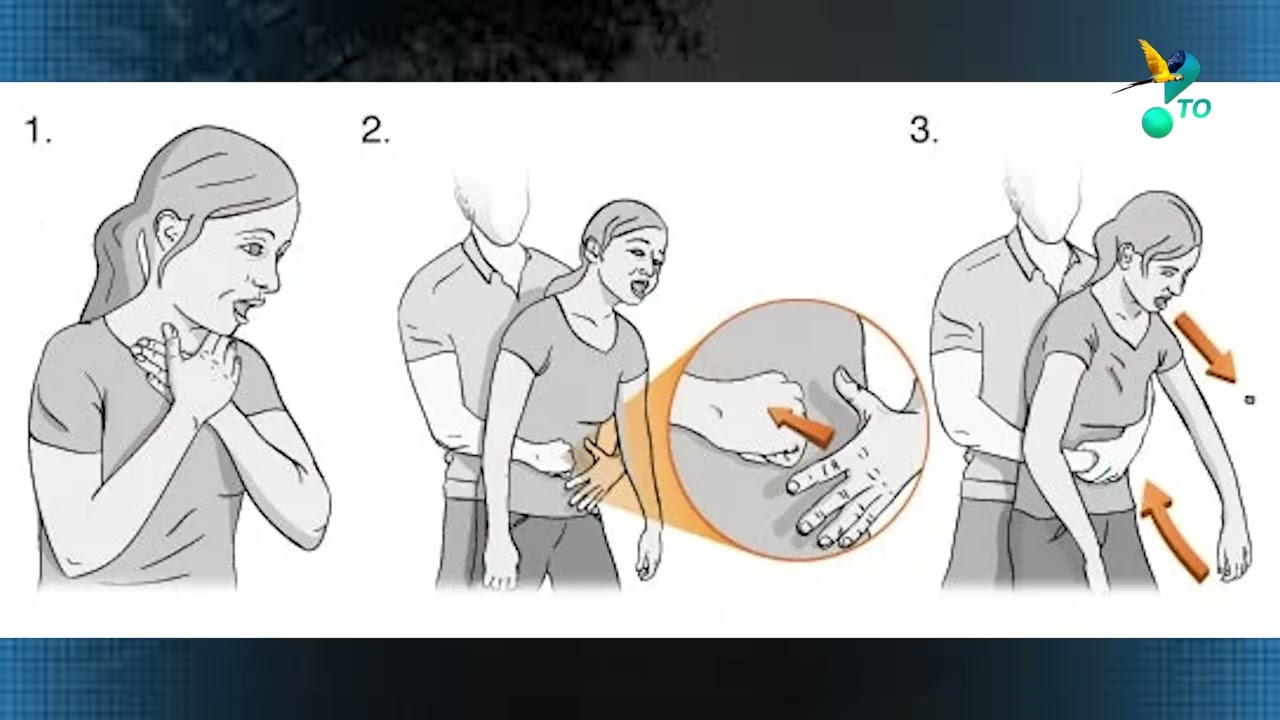 1.

2.

3.

TO