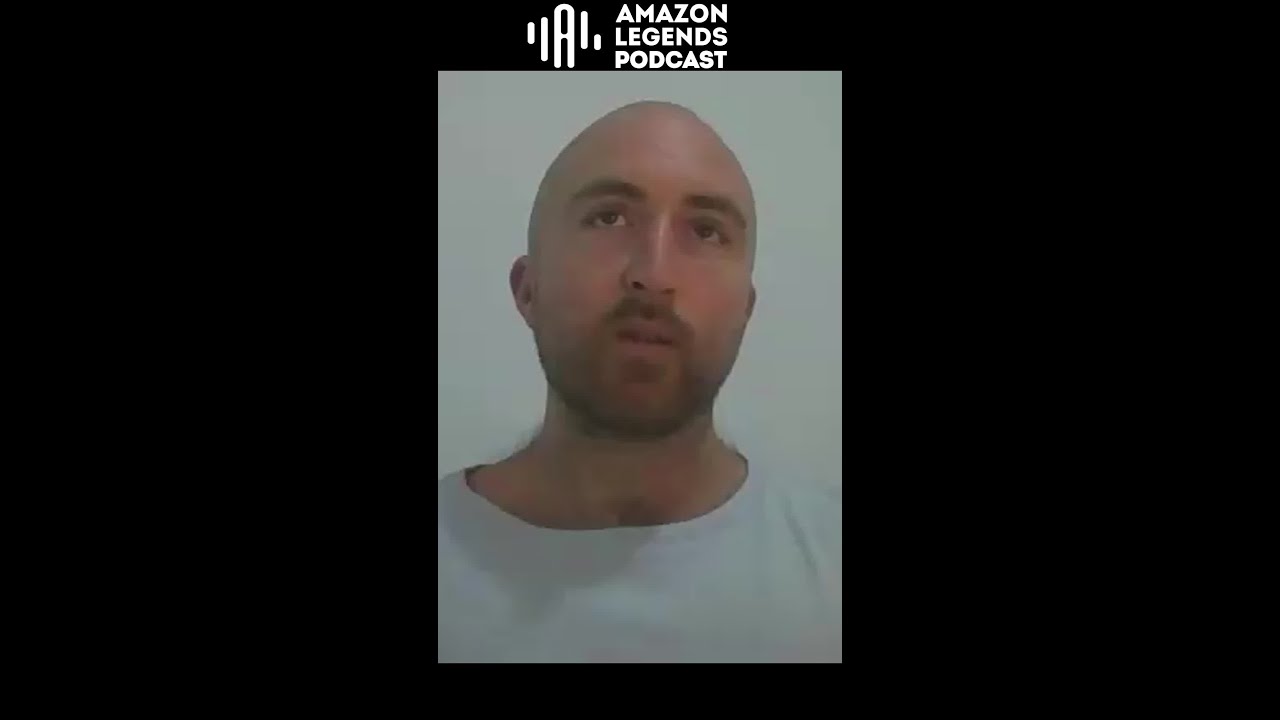 AMAZON
LEGENDS
PODCAST