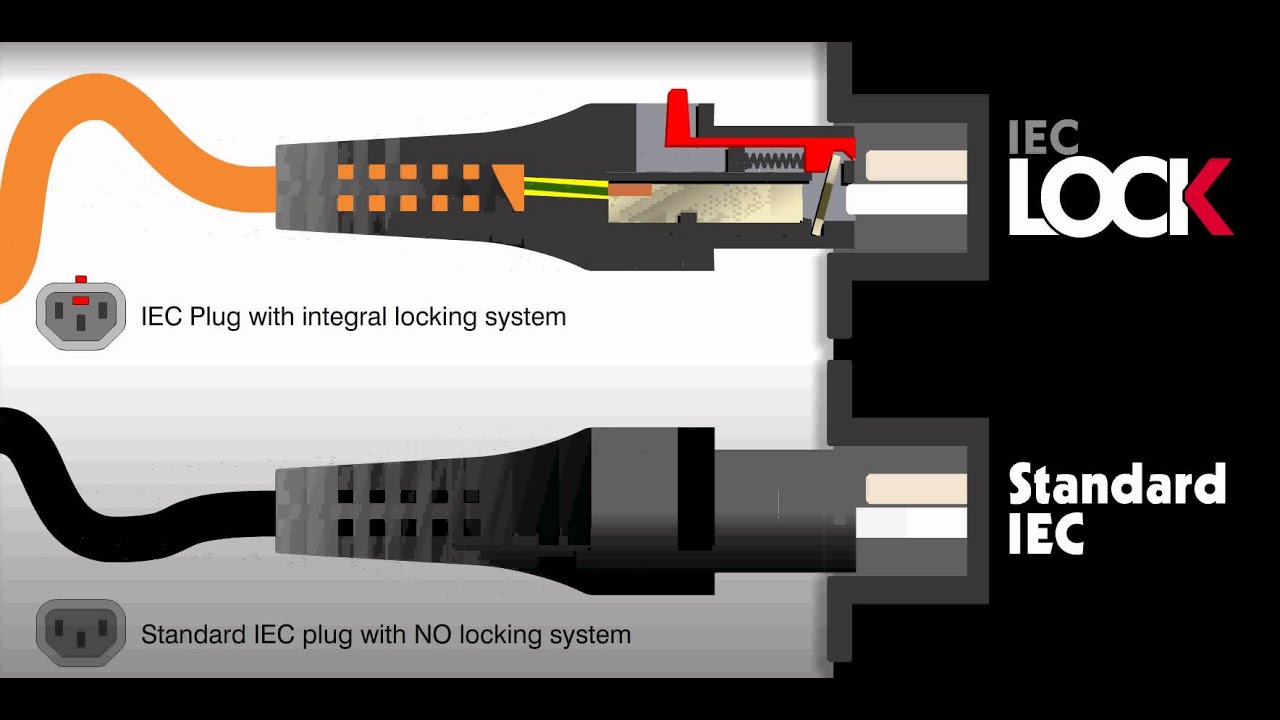 IEC LOCK

IEC Plug with integral locking system

Standard IEC

Standard IEC plug with NO locking system