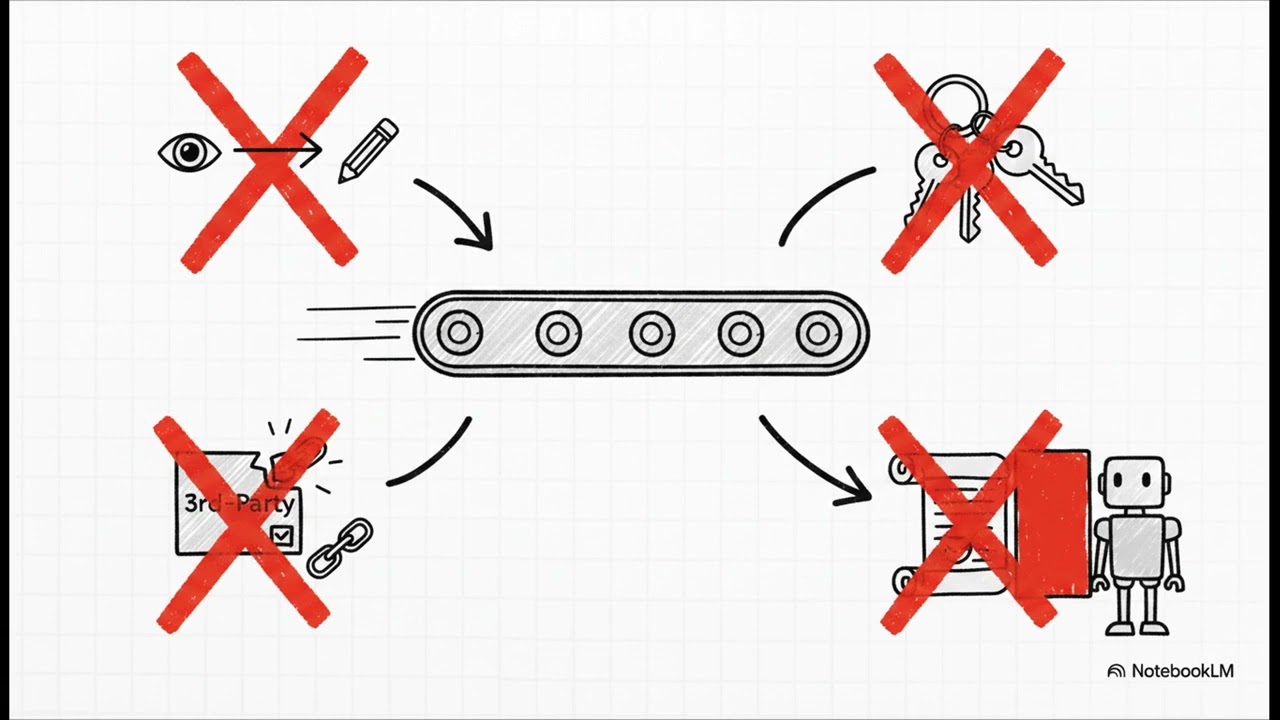 3rd-Party

NotebookLM