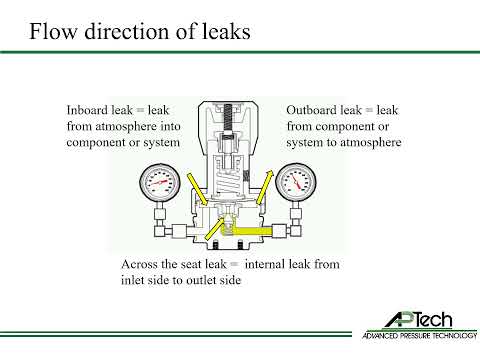 Flow direction of leaks

Inboard leak = leak from atmosphere into component or system

Outboard leak = leak from component or system to atmosphere

Across the seat leak = internal leak from inlet side to outlet side

APTech
ADVANCED PRESSURE TECHNOLOGY