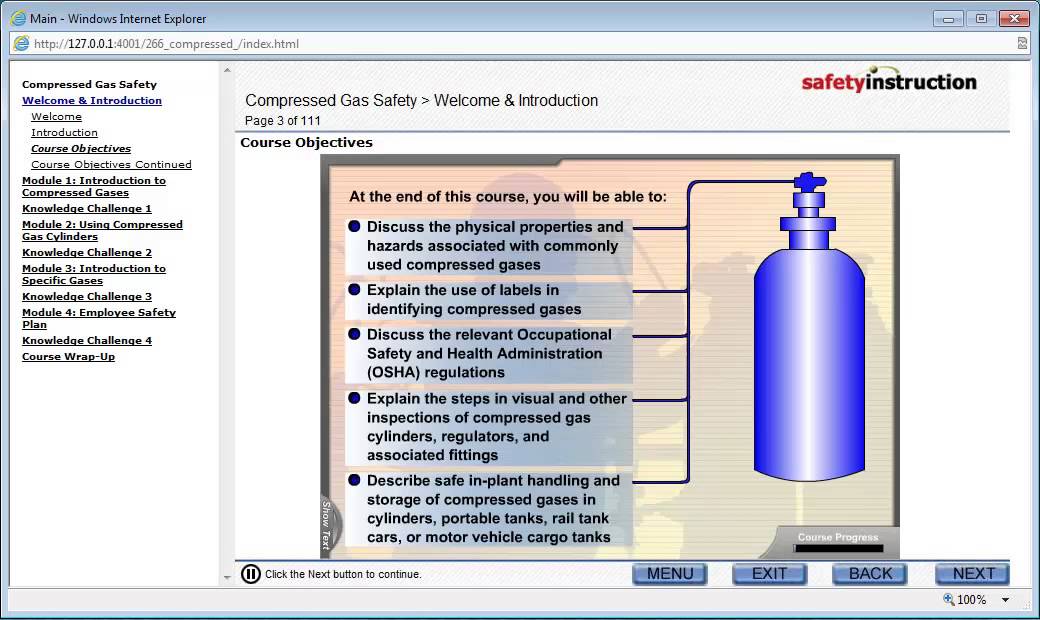 Main - Windows Internet Explorer

http://127.0.0.1:4001/266_compressed_/index.html

Compressed Gas Safety
Welcome & Introduction
Welcome
Introduction
Course Objectives
Course Objectives Continued
Module 1: Introduction to Compressed Gases
Knowledge Challenge 1
Module 2: Using Compressed Gas Cylinders
Knowledge Challenge 2
Module 3: Introduction to Specific Gases
Knowledge Challenge 3
Module 4: Employee Safety Plan
Knowledge Challenge 4
Course Wrap-Up

safetyinstruction

Compressed Gas Safety > Welcome & Introduction
Page 3 of 111

Course Objectives

At the end of this course, you will be able to:

Discuss the physical properties and hazards associated with commonly used compressed gases

Explain the use of labels in identifying compressed gases

Discuss the relevant Occupational Safety and Health Administration (OSHA) regulations

Explain the steps in visual and other inspections of compressed gas cylinders, regulators, and associated fittings

Describe safe in-plant handling and storage of compressed gases in cylinders, portable tanks, rail tank cars, or motor vehicle cargo tanks

Show Text

Course Progress

Click the Next button to continue.

MENU EXIT BACK NEXT

100%