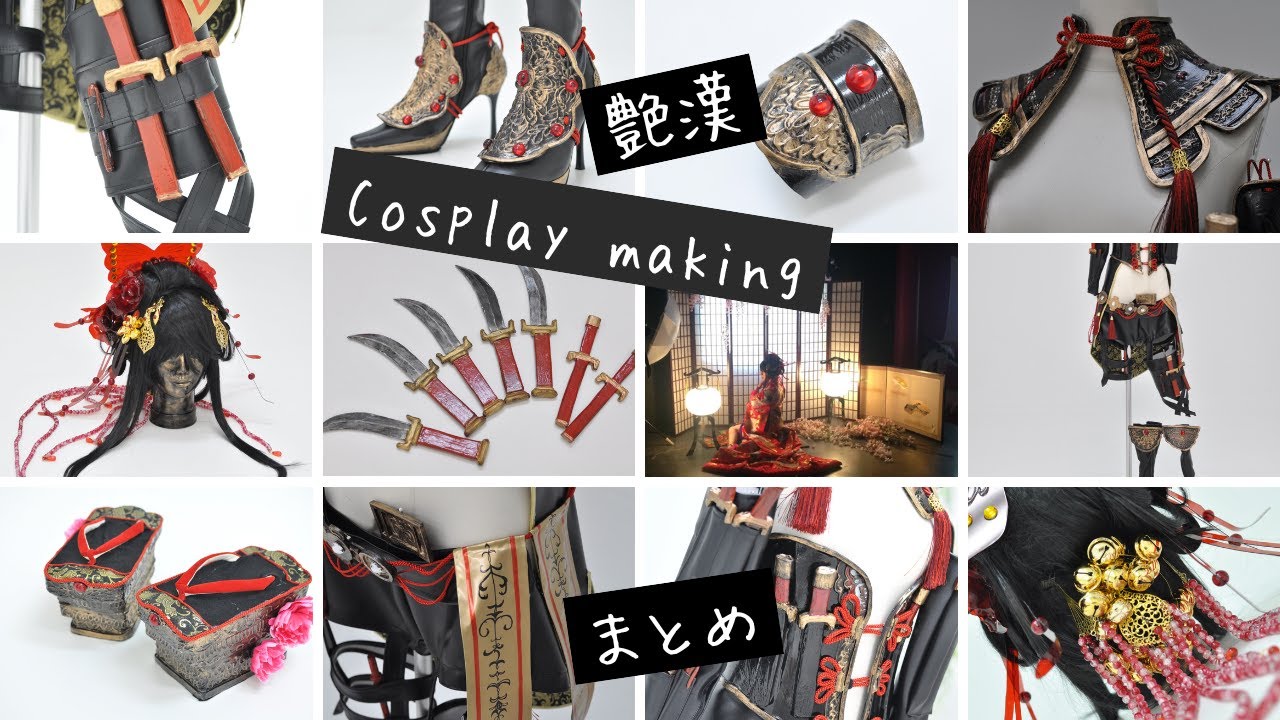 艶漢

Cosplay making

まとめ