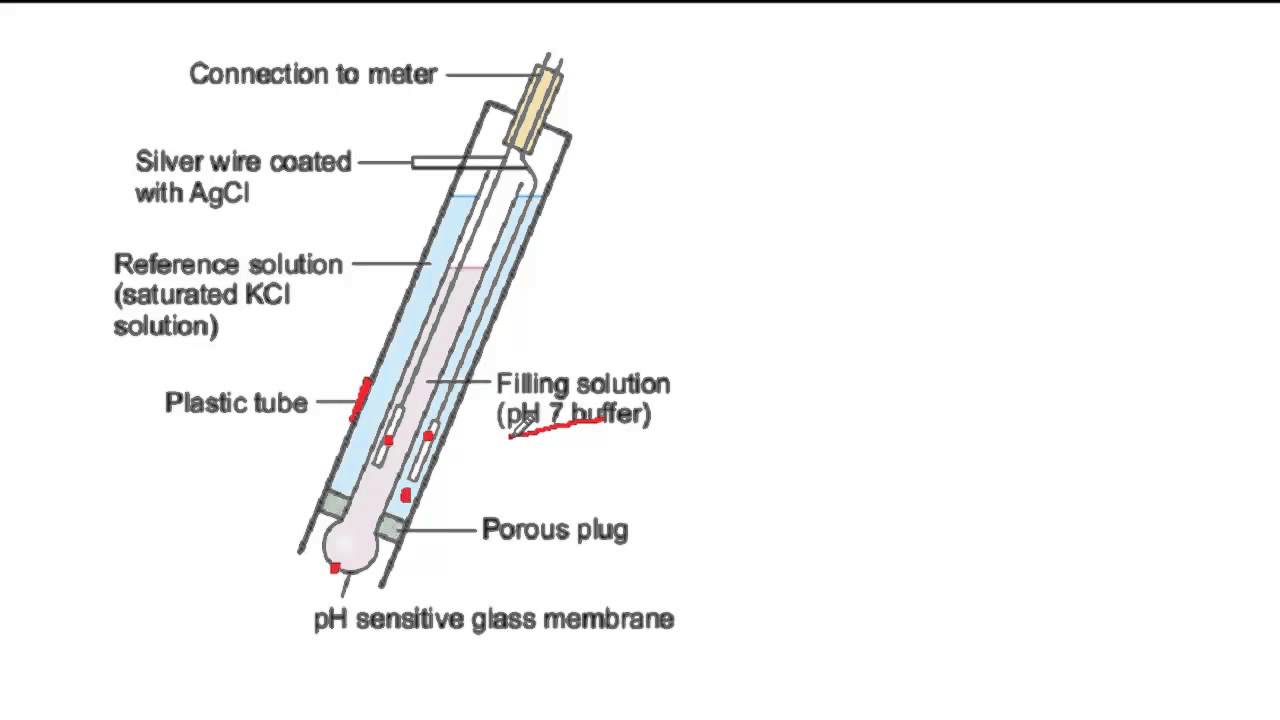 Connection to meter

Silver wire coated with AgCl

Reference solution (saturated KCl solution)

Plastic tube

Filling solution (pH 7 buffer)

Porous plug

pH sensitive glass membrane