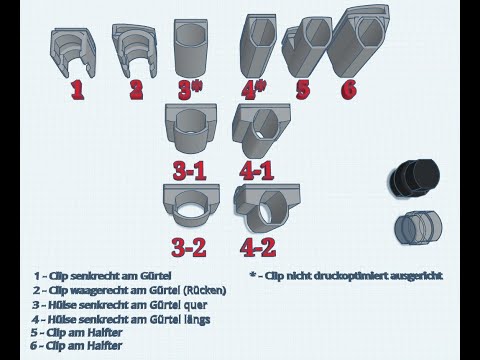 1 2 3* 4* 5 6

3-1 4-1

3-2 4-2

1 – Clip senkrecht am Gürtel
2 – Clip waagerecht am Gürtel (Rücken)
3 – Hülse senkrecht am Gürtel quer
4 – Hülse senkrecht am Gürtel längs
5 – Clip am Halfter
6 – Clip am Halfter

* – Clip nicht druckoptimiert ausgericht